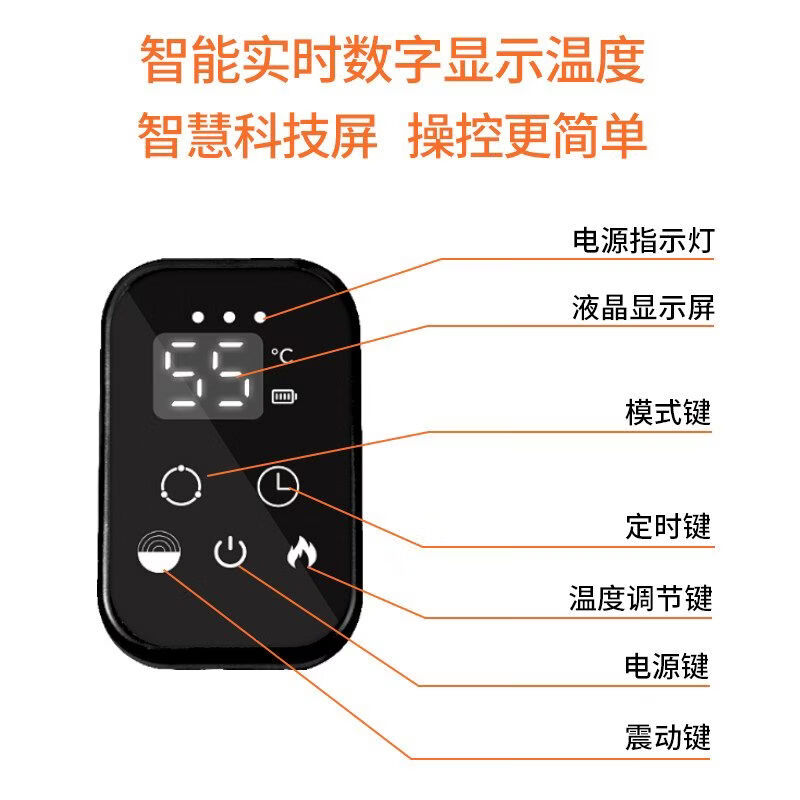 智能实时数字显示温度
智慧科技屏 操控更简单

电源指示灯
液晶显示屏
55 ℃
模式键
定时键
温度调节键
电源键
震动键