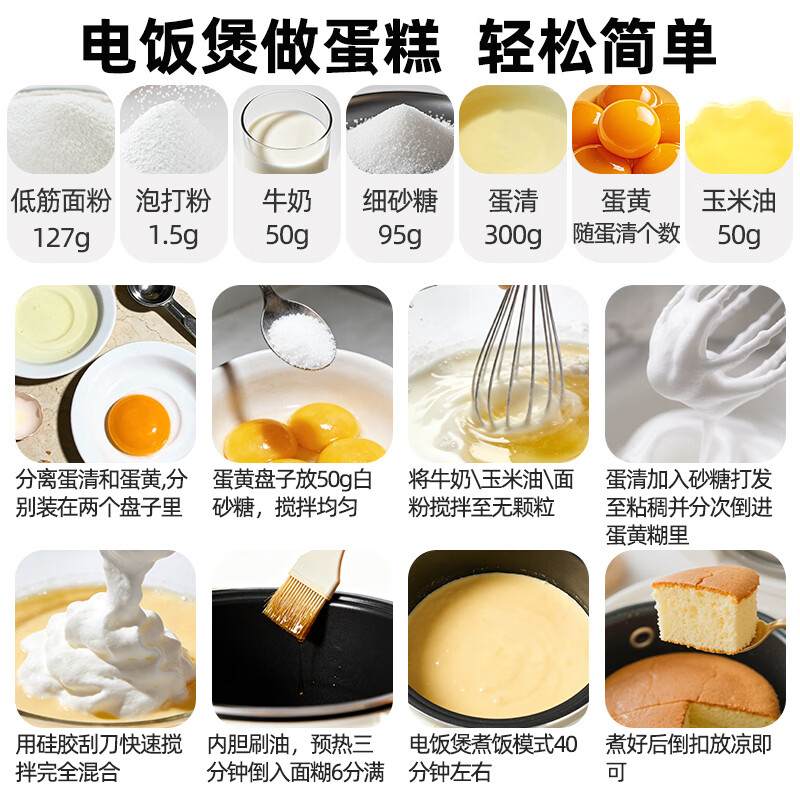 电饭煲做蛋糕 轻松简单

低筋面粉 127g

泡打粉 1.5g

牛奶 50g

细砂糖 95g

蛋清 300g

蛋黄 随蛋清个数

玉米油 50g

分离蛋清和蛋黄,分别装在两个盘子里

蛋黄盘子放50g白砂糖，搅拌均匀

将牛奶\玉米油\面粉搅拌至无颗粒

蛋清加入砂糖打发至粘稠并分次倒进蛋黄糊里

用硅胶刮刀快速搅拌完全混合

内胆刷油，预热三分钟倒入面糊6分满

电饭煲煮饭模式40分钟左右

煮好后倒扣放凉即可