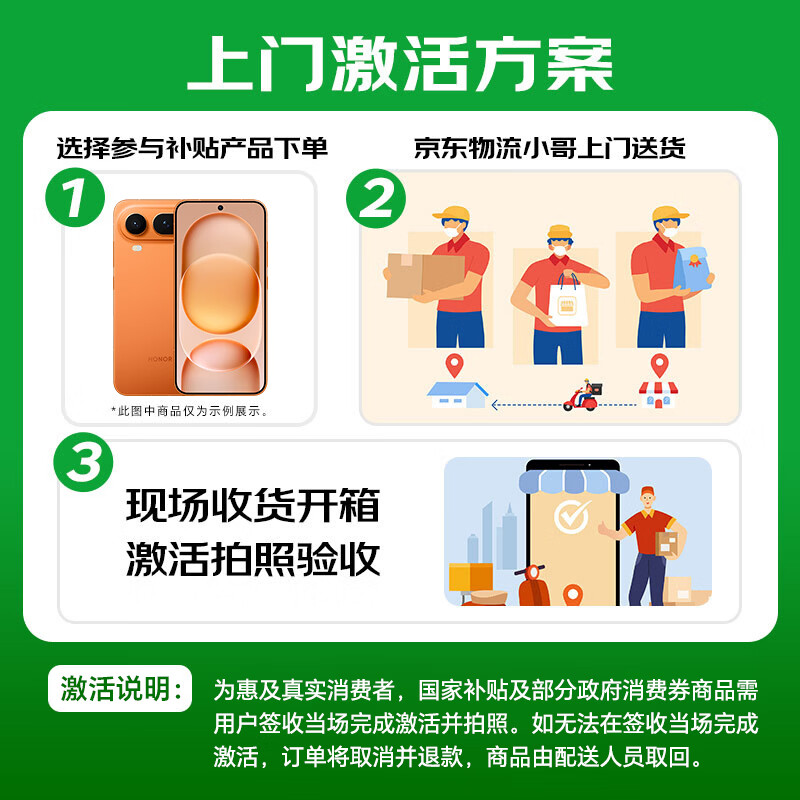 上门激活方案

选择参与补贴产品下单

1

HONOR

*此图中商品仅为示例展示。

京东物流小哥上门送货

2

3

现场收货开箱
激活拍照验收

激活说明：

为惠及真实消费者，国家补贴及部分政府消费券商品需用户签收当场完成激活并拍照。如无法在签收当场完成激活，订单将取消并退款，商品由配送人员取回。