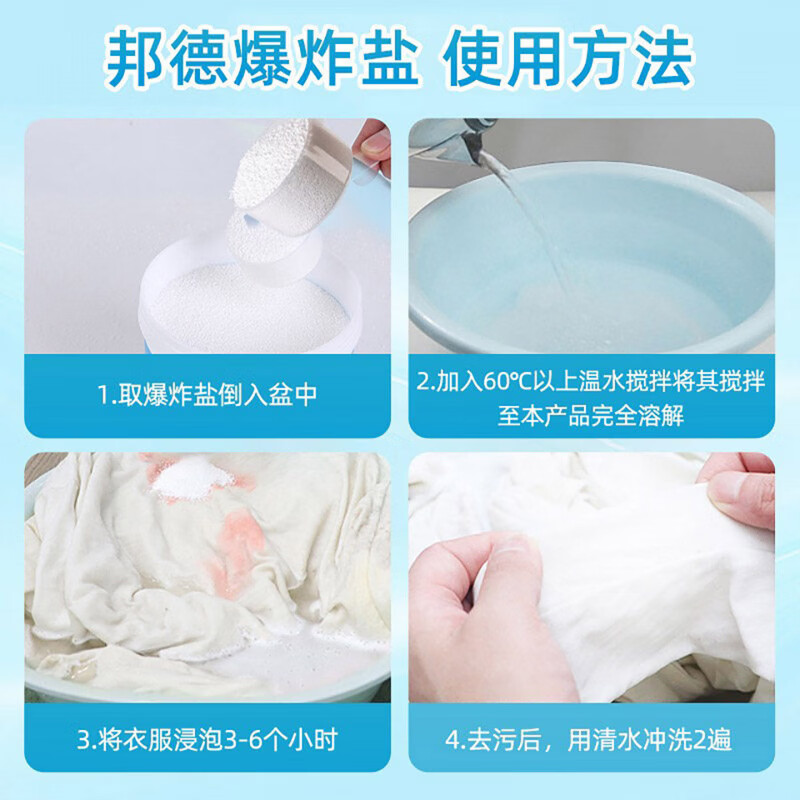 邦德爆炸盐 使用方法

1.取爆炸盐倒入盆中

2.加入60℃以上温水搅拌将其搅拌至本产品完全溶解

3.将衣服浸泡3-6个小时

4.去污后，用清水冲洗2遍