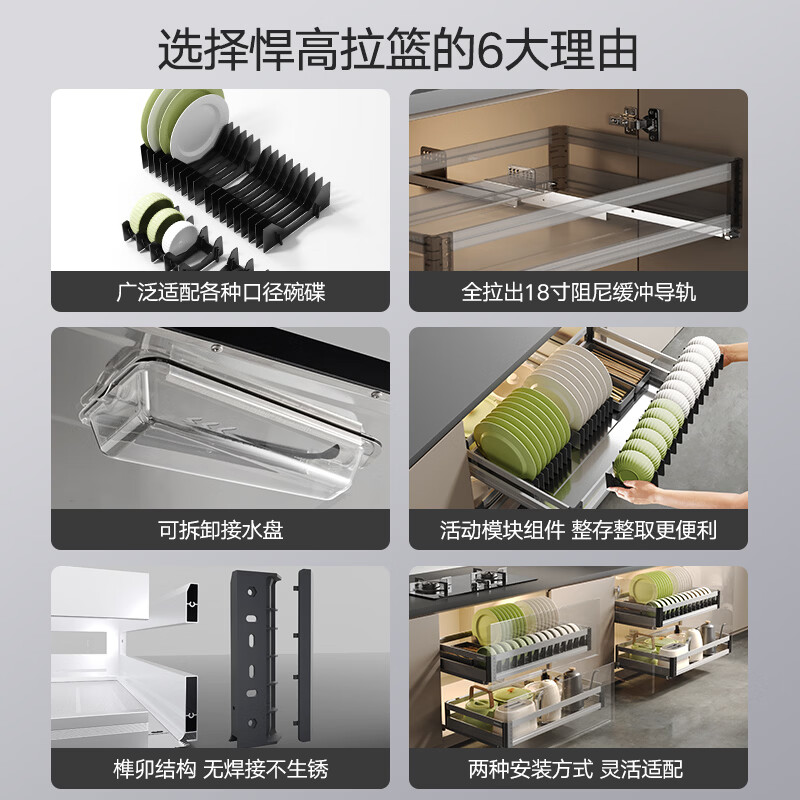 选择悍高拉篮的6大理由

广泛适配各种口径碗碟

全拉出18寸阻尼缓冲导轨

可拆卸接水盘

活动模块组件 整存整取更便利

榫卯结构 无焊接不生锈

两种安装方式 灵活适配