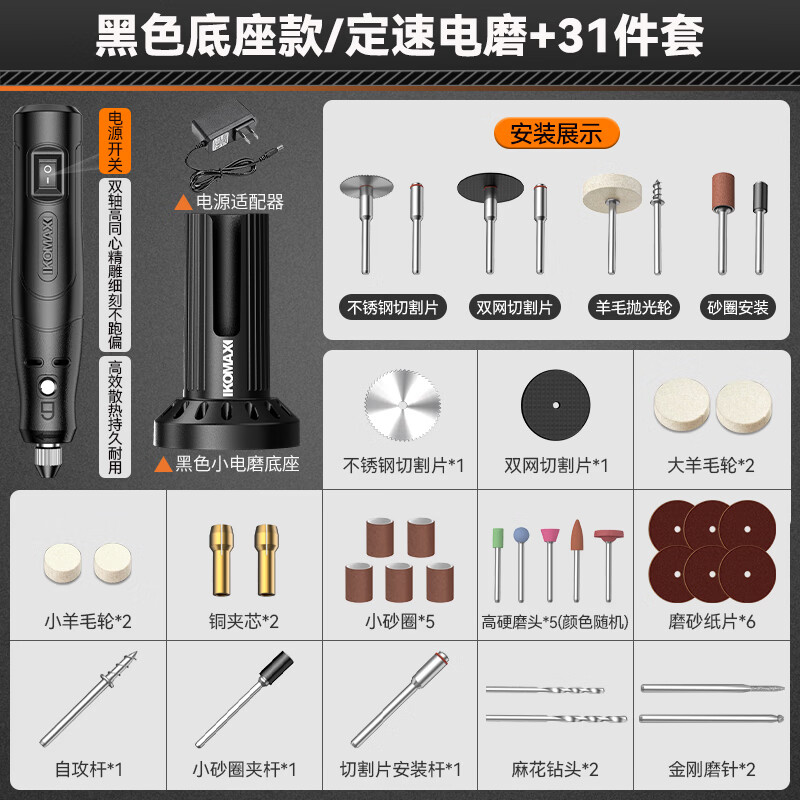 黑色底座款/定速电磨+31件套

电源开关

双轴高同心精雕细刻不跑偏

高效散热持久耐用

IKOMAXI

▲电源适配器

IKOMAXI

▲黑色小电磨底座

安装展示

不锈钢切割片

双网切割片

羊毛抛光轮

砂圈安装

不锈钢切割片*1

双网切割片*1

大羊毛轮*2

小羊毛轮*2

铜夹芯*2

小砂圈*5

高硬磨头*5(颜色随机)

磨砂纸片*6

自攻杆*1

小砂圈夹杆*1

切割片安装杆*1

麻花钻头*2

金刚磨针*2