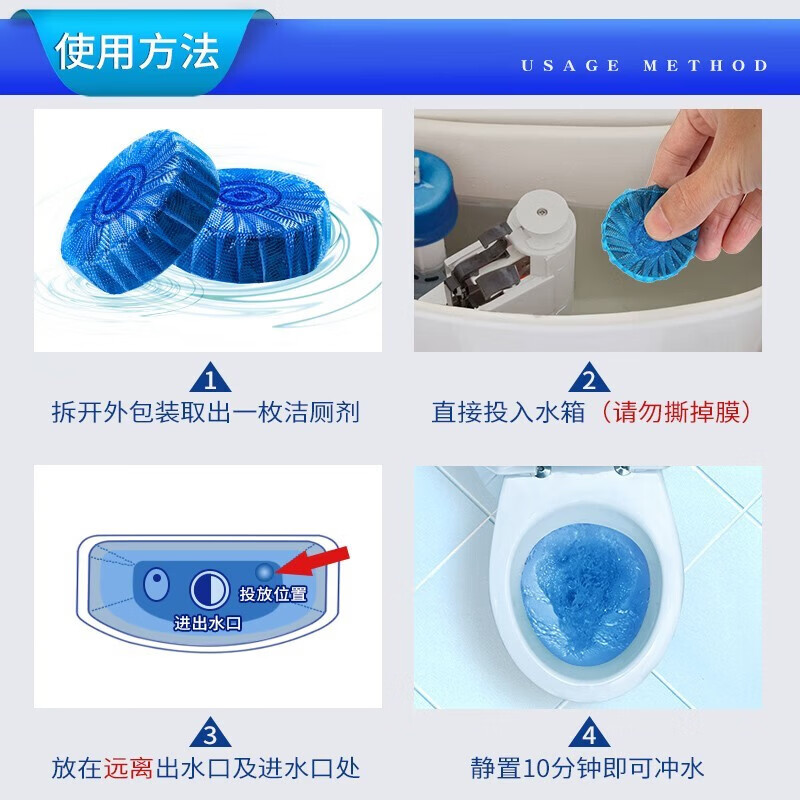 使用方法

USAGE METHOD

1
拆开外包装取出一枚洁厕剂

2
直接投入水箱（请勿撕掉膜）

投放位置
进出水口

3
放在远离出水口及进水口处

4
静置10分钟即可冲水