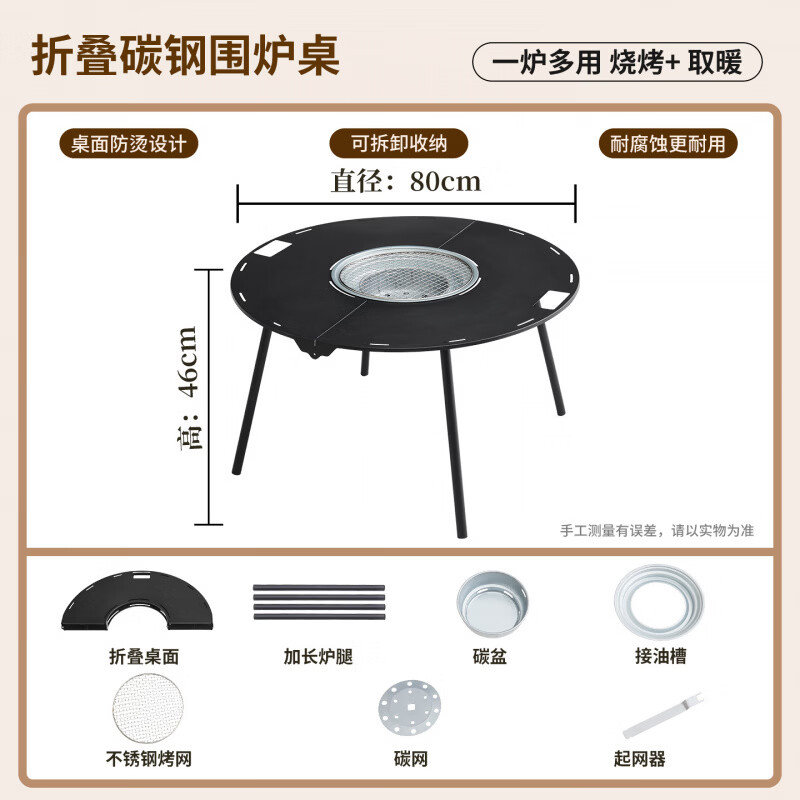 折叠碳钢围炉桌

一炉多用 烧烤+ 取暖

桌面防烫设计

可拆卸收纳

耐腐蚀更耐用

直径：80cm

高：46cm

手工测量有误差，请以实物为准

折叠桌面

加长炉腿

碳盆

接油槽

不锈钢烤网

碳网

起网器