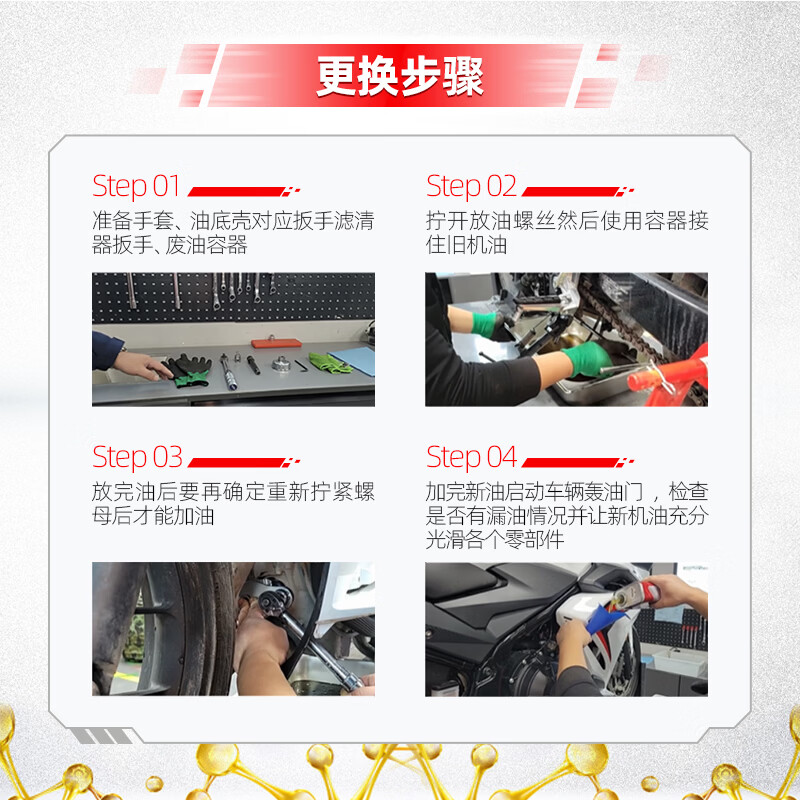 更换步骤

Step 01
准备手套、油底壳对应扳手滤清器扳手、废油容器

Step 02
拧开放油螺丝然后使用容器接住旧机油

Step 03
放完油后要再确定重新拧紧螺母后才能加油

Step 04
加完新油启动车辆轰油门，检查是否有漏油情况并让新机油充分光滑各个零部件