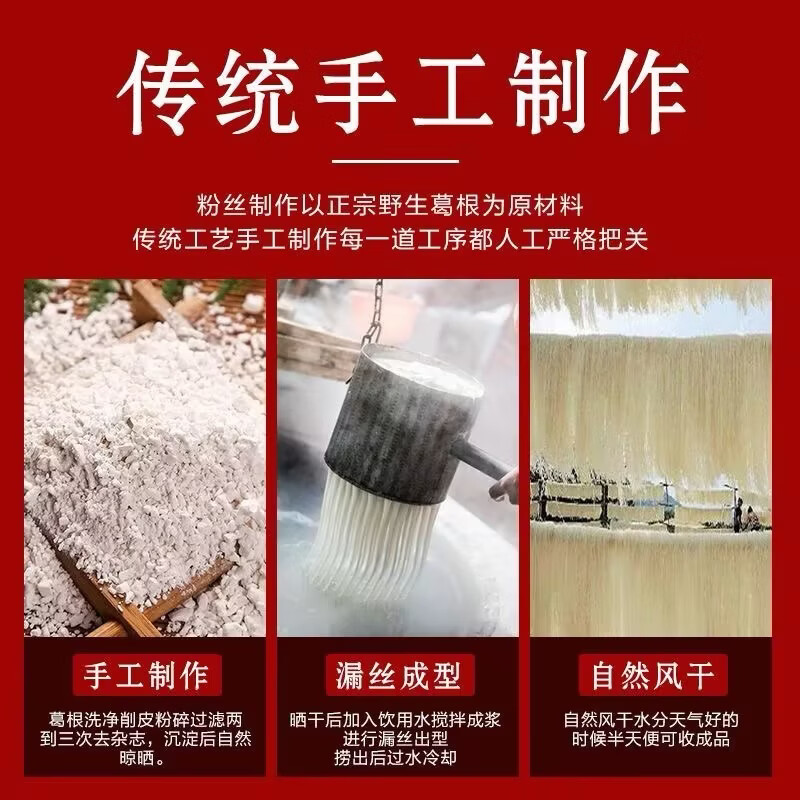 传统手工制作

粉丝制作以正宗野生葛根为原材料
传统工艺手工制作每一道工序都人工严格把关

手工制作

葛根洗净削皮粉碎过滤两到三次去杂志，沉淀后自然晾晒。

漏丝成型

晒干后加入饮用水搅拌成浆
进行漏丝出型
捞出后过水冷却

自然风干

自然风干水分天气好的时候半天便可收成品