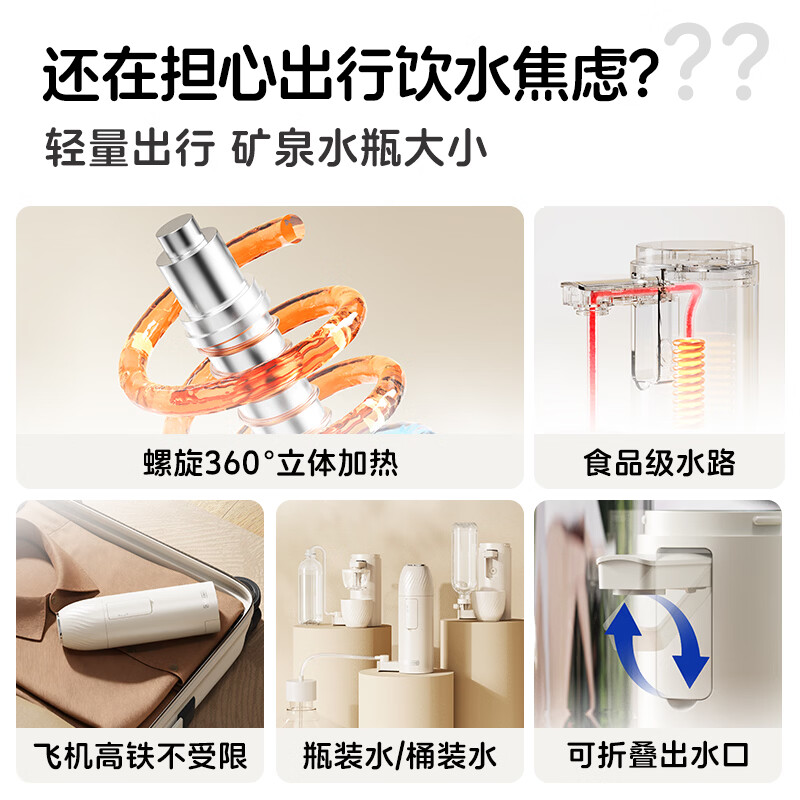 还在担心出行饮水焦虑???

轻量出行 矿泉水瓶大小

螺旋360°立体加热

食品级水路

飞机高铁不受限

瓶装水/桶装水

可折叠出水口