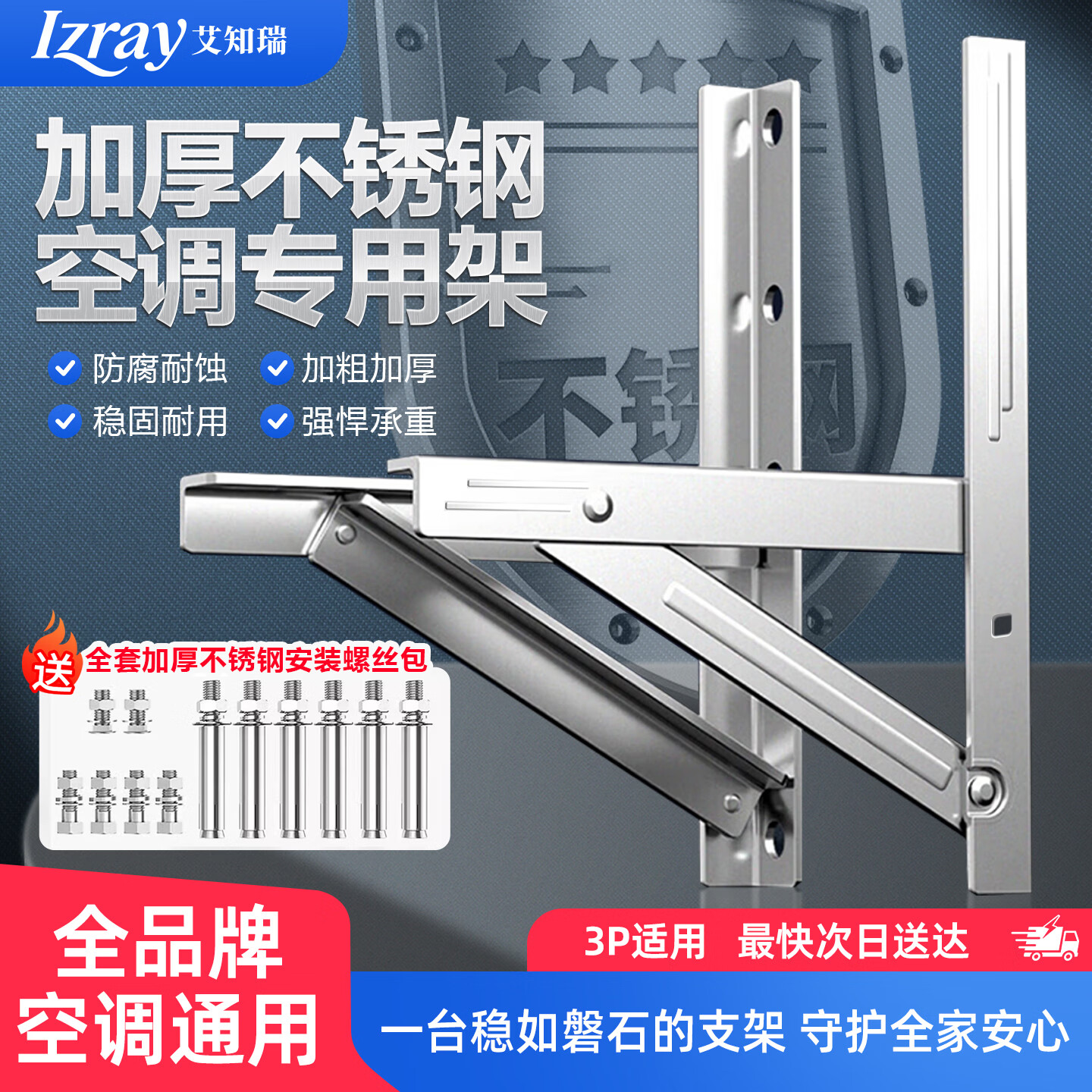 Izray 艾知瑞

加厚不锈钢
空调专用架

防腐耐蚀 加粗加厚
稳固耐用 强悍承重

不锈钢

送 全套加厚不锈钢安装螺丝包

全品牌
空调通用

3P适用 最快次日送达

一台稳如磐石的支架 守护全家安心