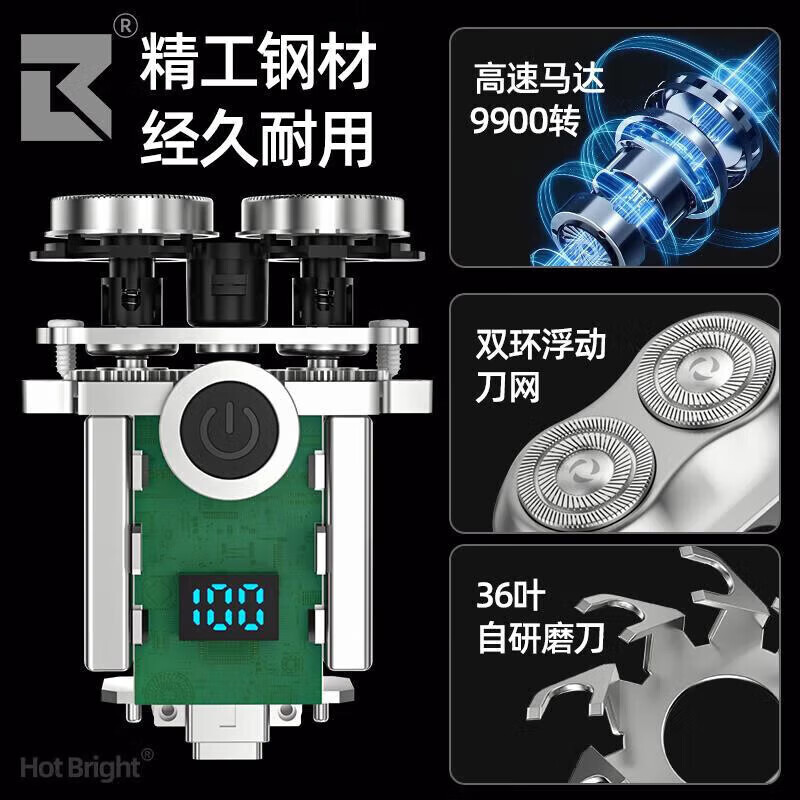 ®
精工钢材
经久耐用

高速马达
9900转

双环浮动
刀网

36叶
自研磨刀

100

Hot Bright®