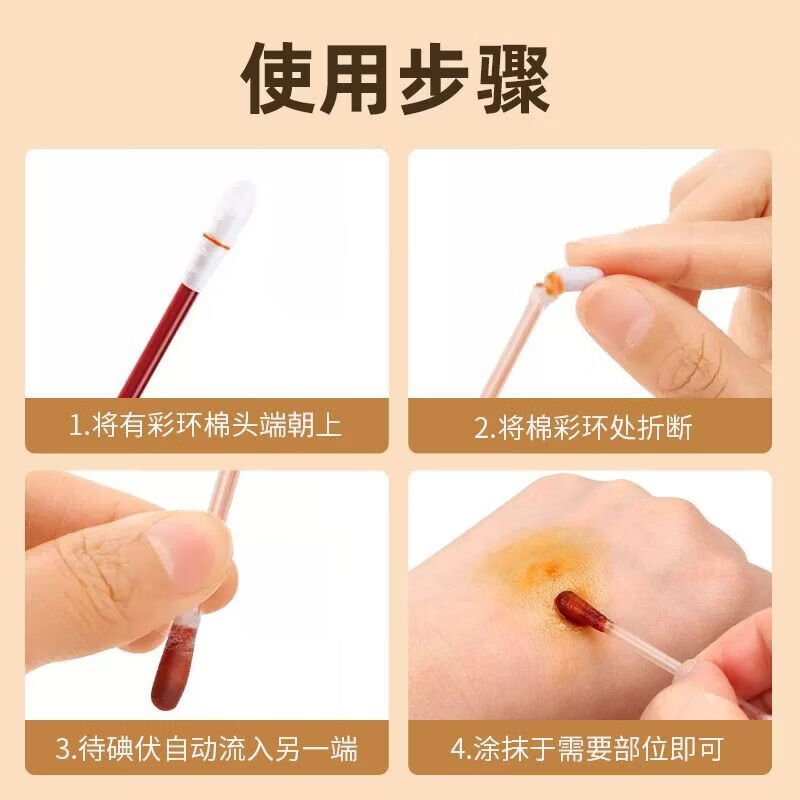 使用步骤

1.将有彩环棉头端朝上

2.将棉彩环处折断

3.待碘伏自动流入另一端

4.涂抹于需要部位即可