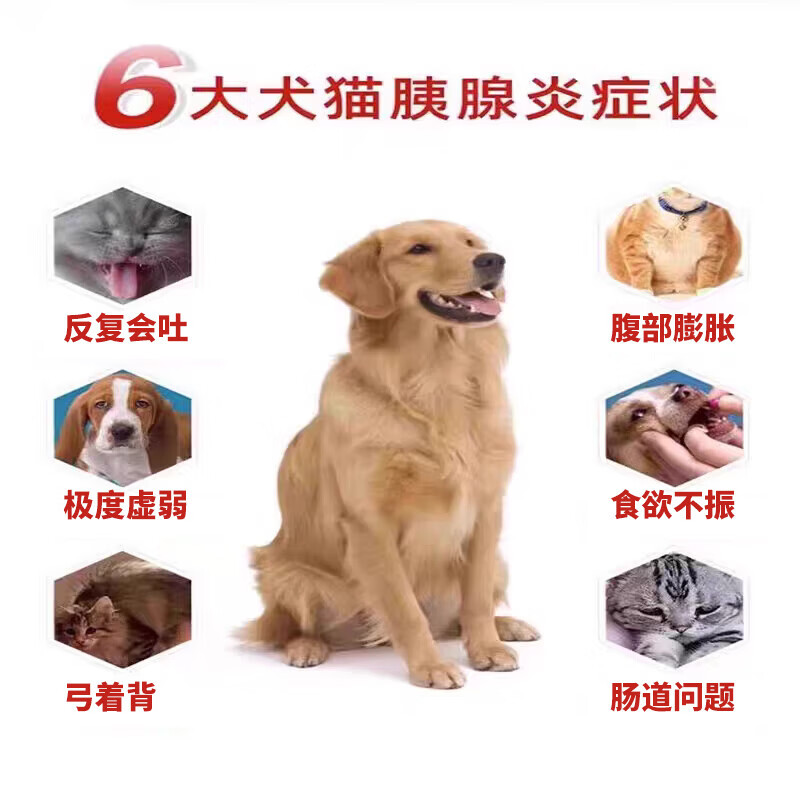 6大犬猫胰腺炎症状

反复会吐

极度虚弱

弓着背

腹部膨胀

食欲不振

肠道问题