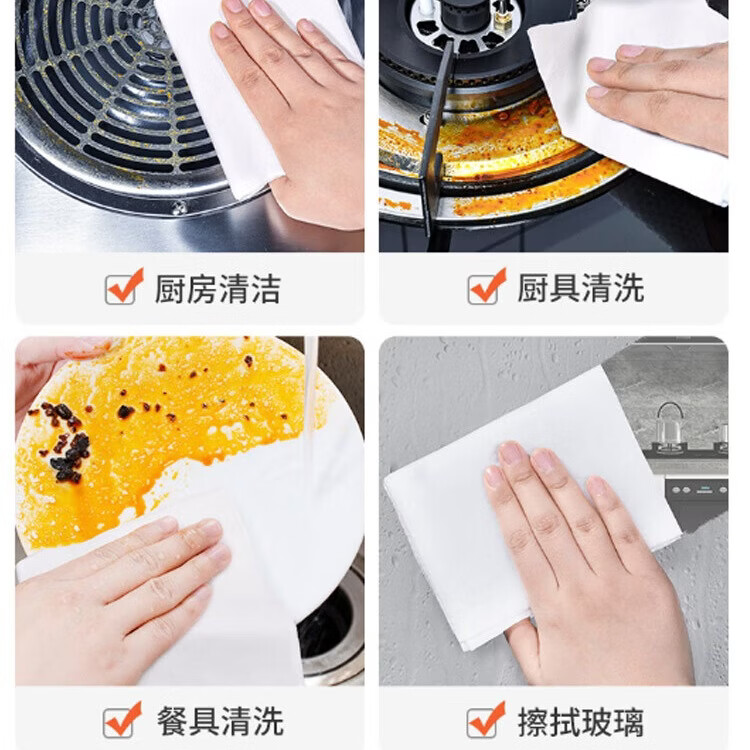 厨房清洁

厨具清洗

餐具清洗

擦拭玻璃