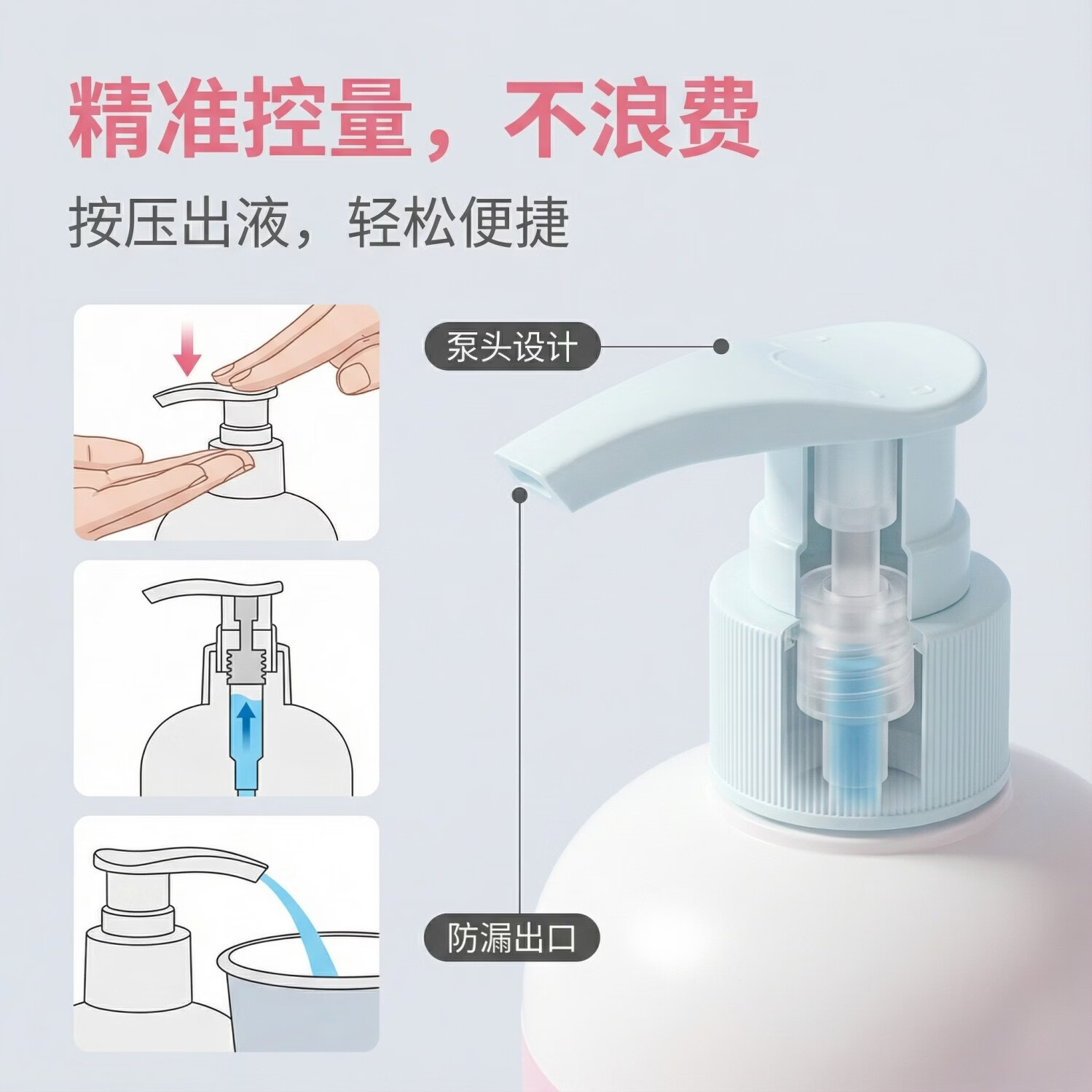 精准控量，不浪费
按压出液，轻松便捷

泵头设计

防漏出口