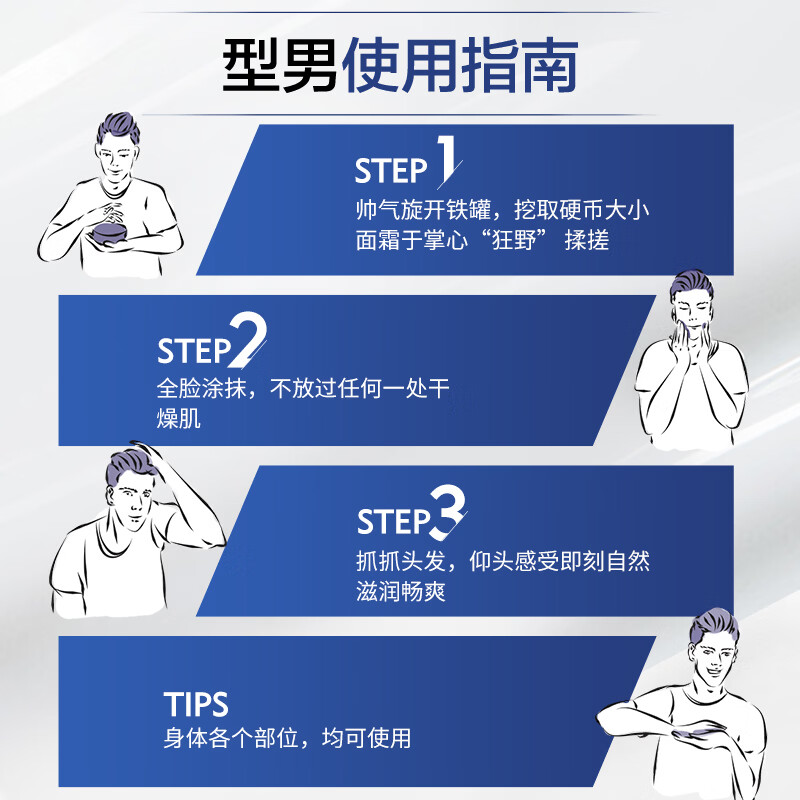 型男使用指南

STEP 1
帅气旋开铁罐，挖取硬币大小面霜于掌心“狂野” 揉搓

STEP 2
全脸涂抹，不放过任何一处干燥肌

STEP 3
抓抓头发，仰头感受即刻自然滋润畅爽

TIPS
身体各个部位，均可使用