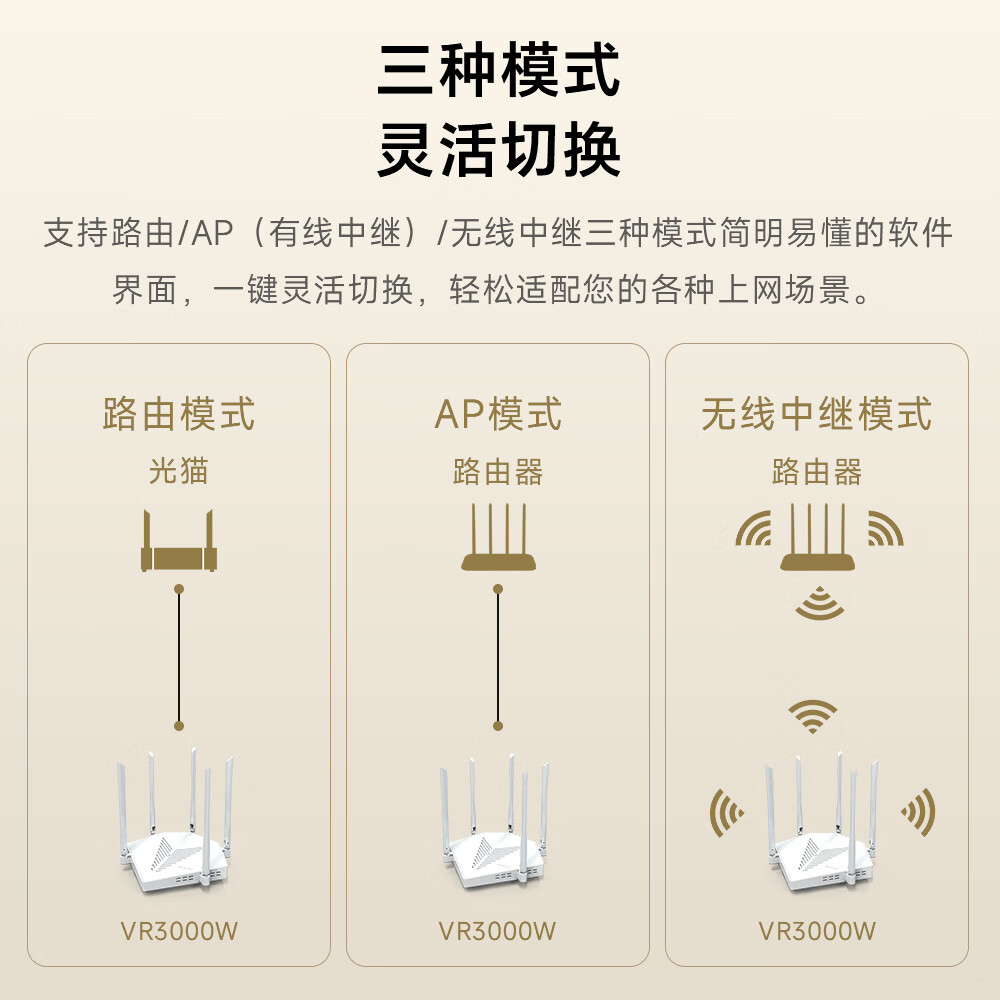 三种模式
灵活切换

支持路由/AP（有线中继）/无线中继三种模式简明易懂的软件界面，一键灵活切换，轻松适配您的各种上网场景。

路由模式
光猫
VR3000W

AP模式
路由器
VR3000W

无线中继模式
路由器
VR3000W