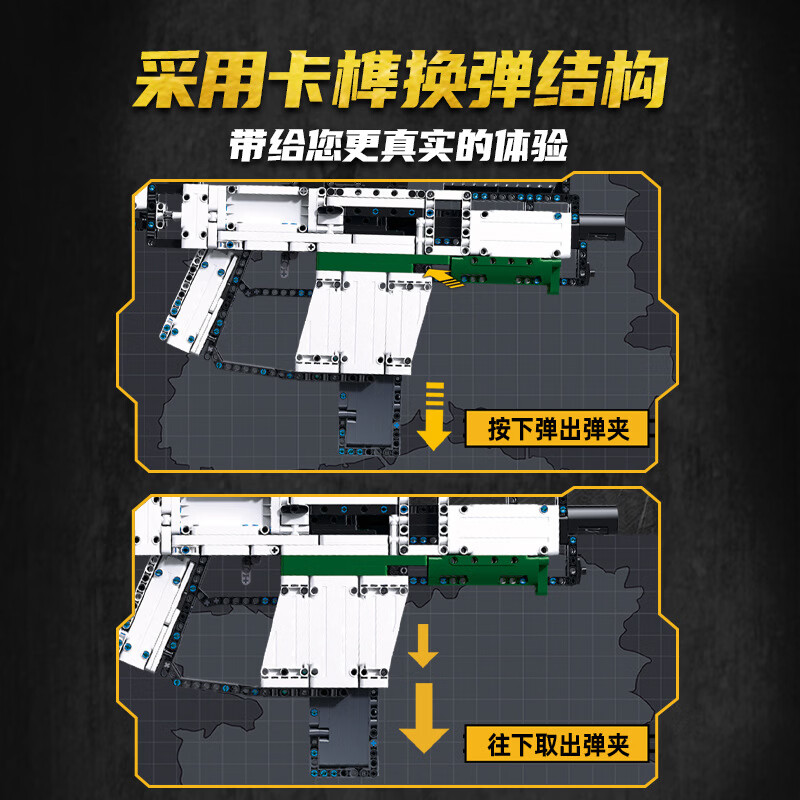 采用卡榫换弹结构

带给您更真实的体验

按下弹出弹夹

往下取出弹夹