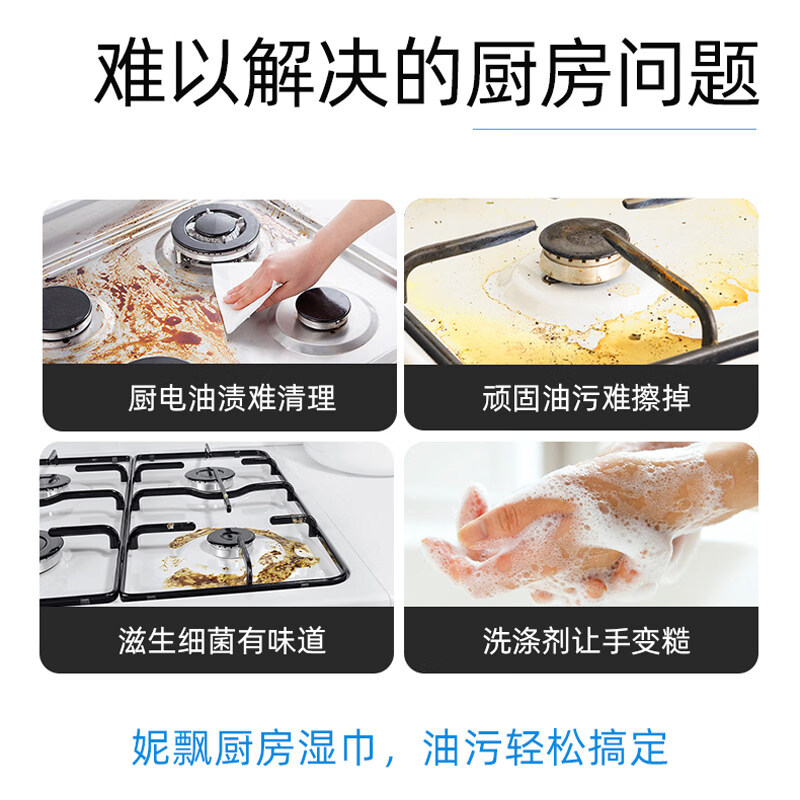 难以解决的厨房问题

厨电油渍难清理

顽固油污难擦掉

滋生细菌有味道

洗涤剂让手变糙

妮飘厨房湿巾，油污轻松搞定