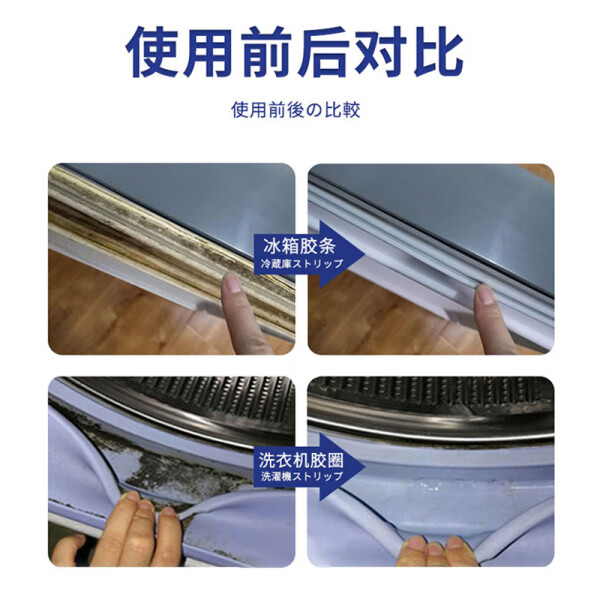 使用前后对比

使用前後の比較

冰箱胶条
冷蔵庫ストリップ

洗衣机胶圈
洗濯機ストリップ