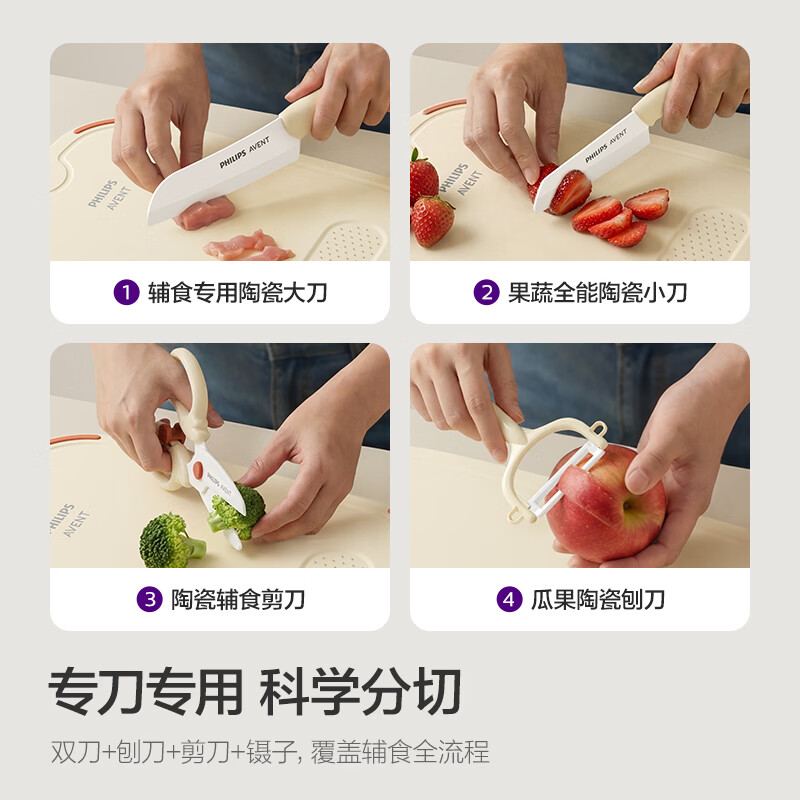 PHILIPS AVENT

PHILIPS AVENT

1 辅食专用陶瓷大刀

PHILIPS AVENT

PHILIPS AVENT

2 果蔬全能陶瓷小刀

PHILIPS AVENT

PHILIPS AVENT

3 陶瓷辅食剪刀

4 瓜果陶瓷刨刀

专刀专用 科学分切

双刀+刨刀+剪刀+镊子, 覆盖辅食全流程