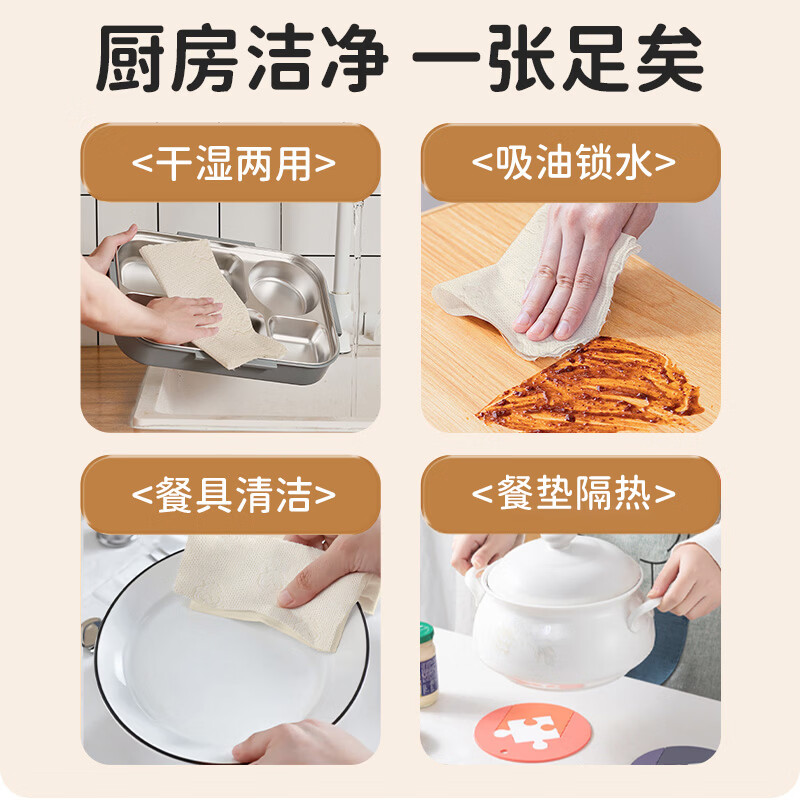 厨房洁净 一张足矣

<干湿两用>

<吸油锁水>

<餐具清洁>

<餐垫隔热>