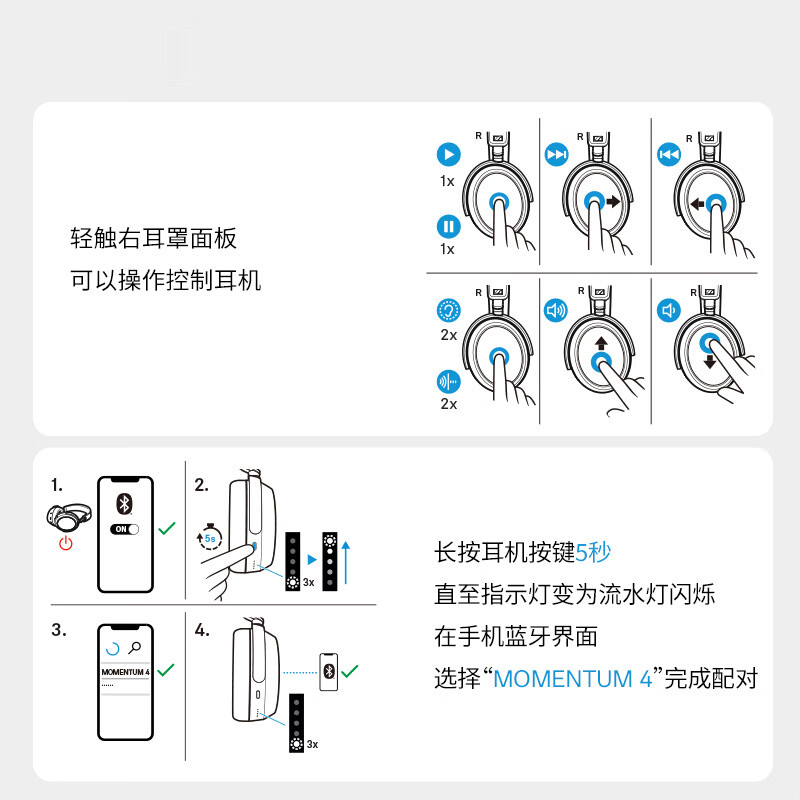 轻触右耳罩面板
可以操作控制耳机

R
1x
1x
R
R
R
2x
2x
R
R

1.
ON
2.
5s
3x
3.
MOMENTUM 4
4.
3x

长按耳机按键5秒
直至指示灯变为流水灯闪烁
在手机蓝牙界面
选择“MOMENTUM 4”完成配对