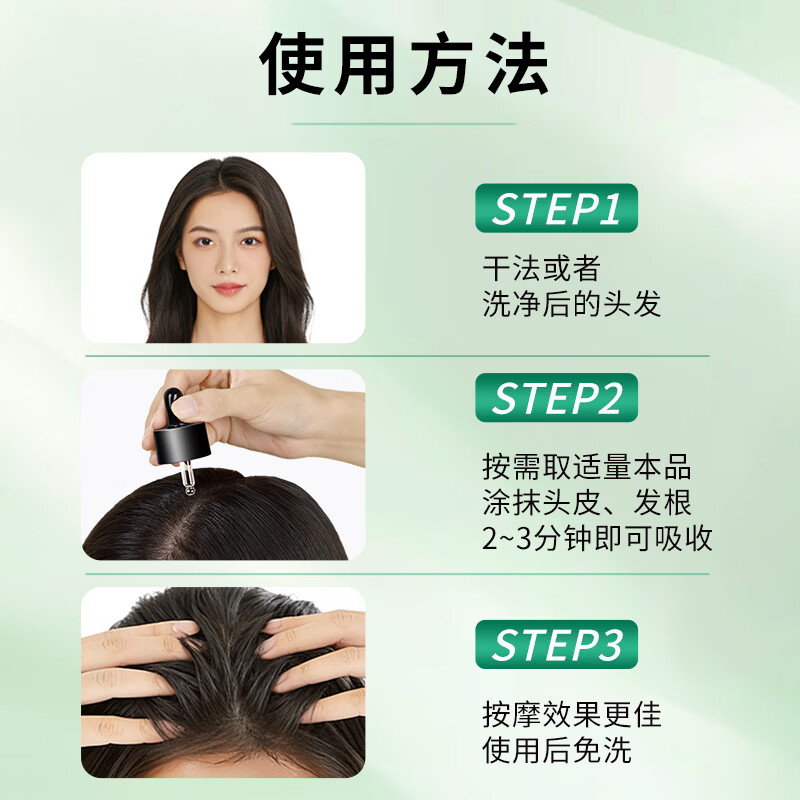 使用方法

STEP1

干法或者
洗净后的头发

STEP2

按需取适量本品
涂抹头皮、发根
2~3分钟即可吸收

STEP3

按摩效果更佳
使用后免洗