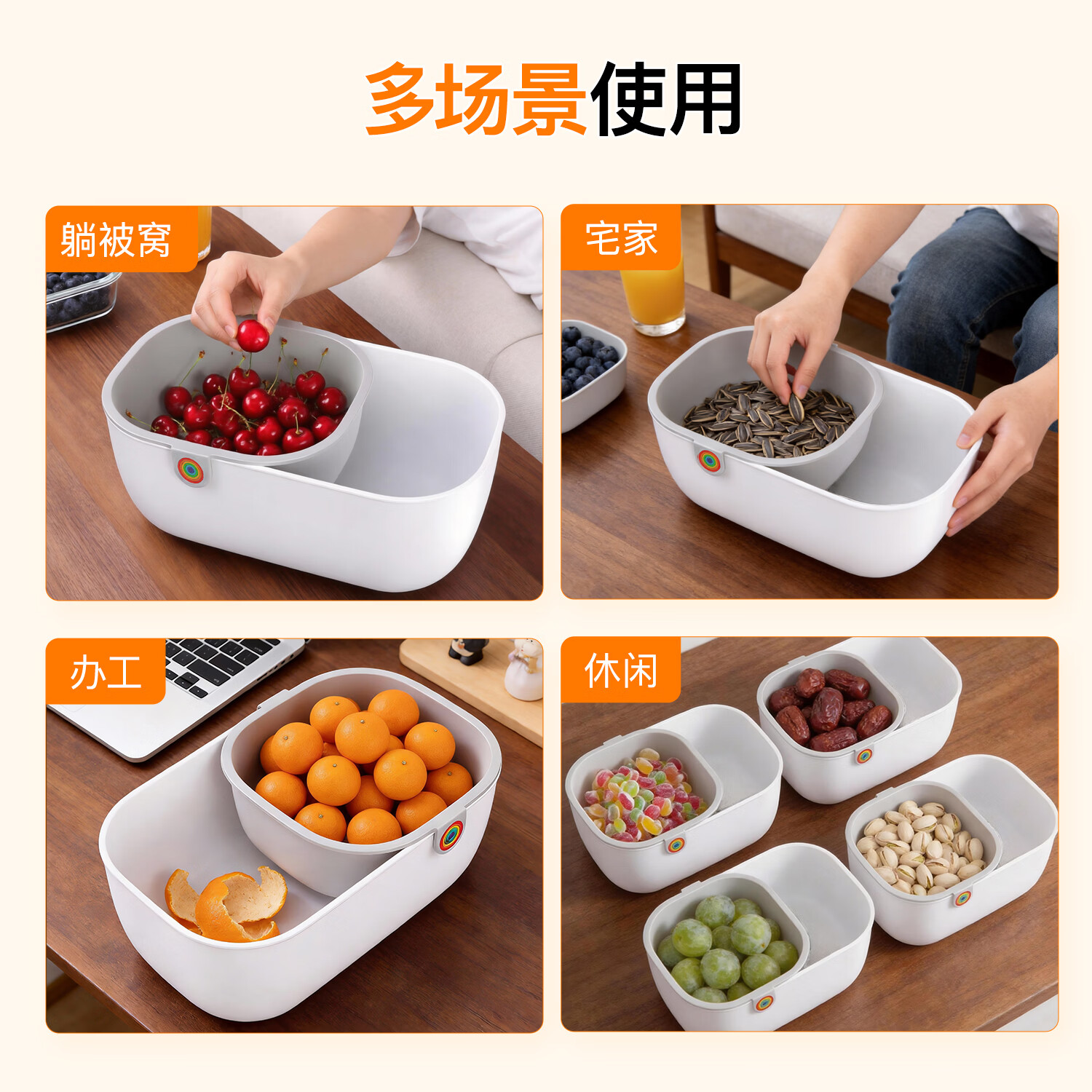 多场景使用

躺被窝

宅家

办工

休闲