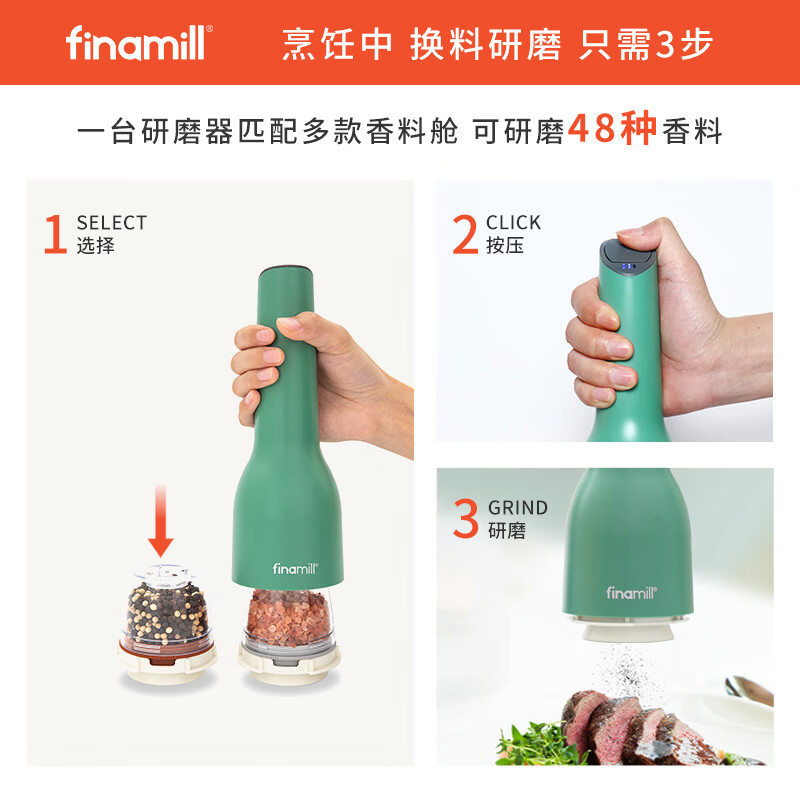 finamill® 烹饪中 换料研磨 只需3步

一台研磨器匹配多款香料舱 可研磨48种香料

1 SELECT
选择

finamill®

2 CLICK
按压

3 GRIND
研磨

finamill®