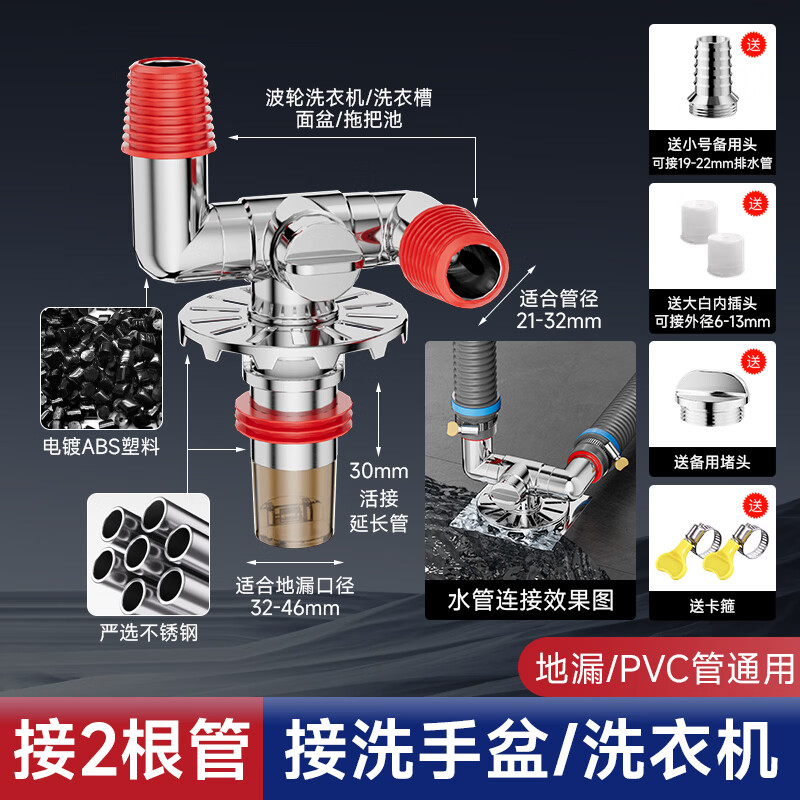 波轮洗衣机/洗衣槽
面盆/拖把池

适合管径
21-32mm

电镀ABS塑料

30mm
活接
延长管

适合地漏口径
32-46mm

严选不锈钢

水管连接效果图

送
送小号备用头
可接19-22mm排水管

送
送大白内插头
可接外径6-13mm

送
送备用堵头

送
送卡箍

地漏/PVC管通用

接2根管

接洗手盆/洗衣机