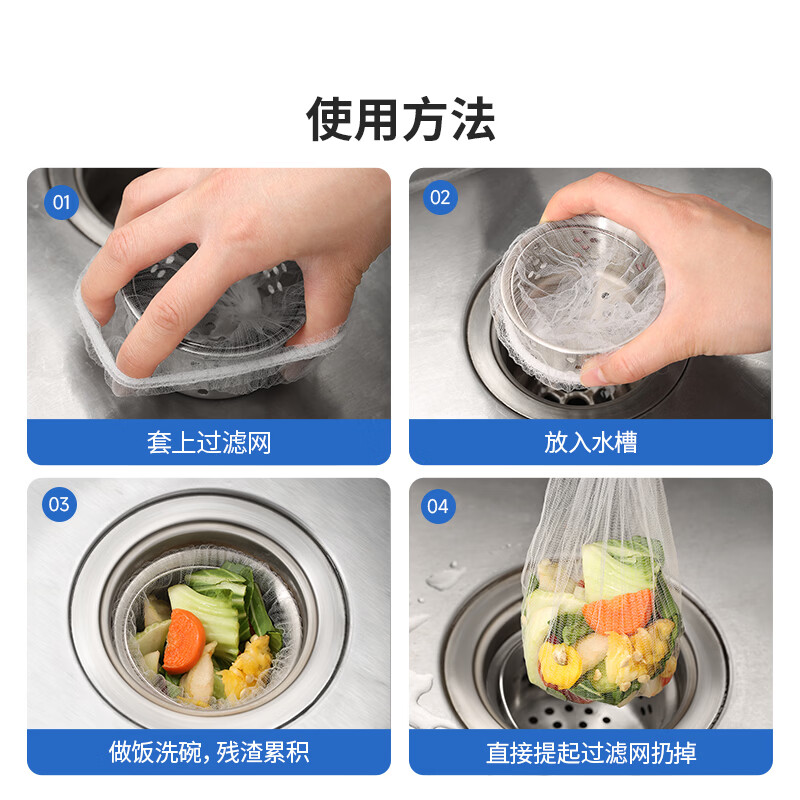 使用方法

01
套上过滤网

02
放入水槽

03
做饭洗碗，残渣累积

04
直接提起过滤网扔掉