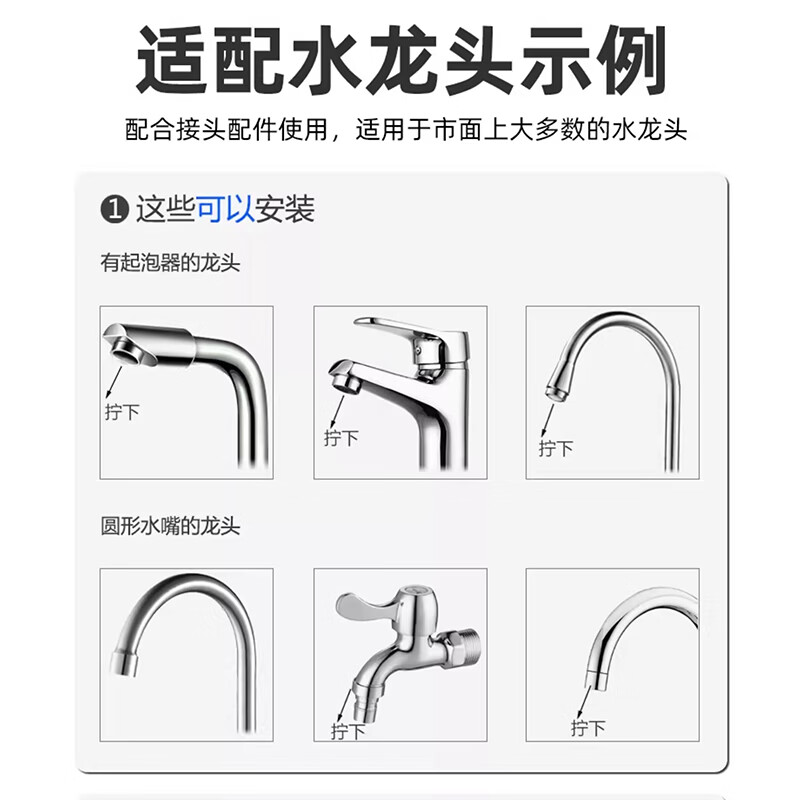 适配水龙头示例

配合接头配件使用，适用于市面上大多数的水龙头

❶ 这些可以安装

有起泡器的龙头

拧下

拧下

拧下

圆形水嘴的龙头

拧下

拧下