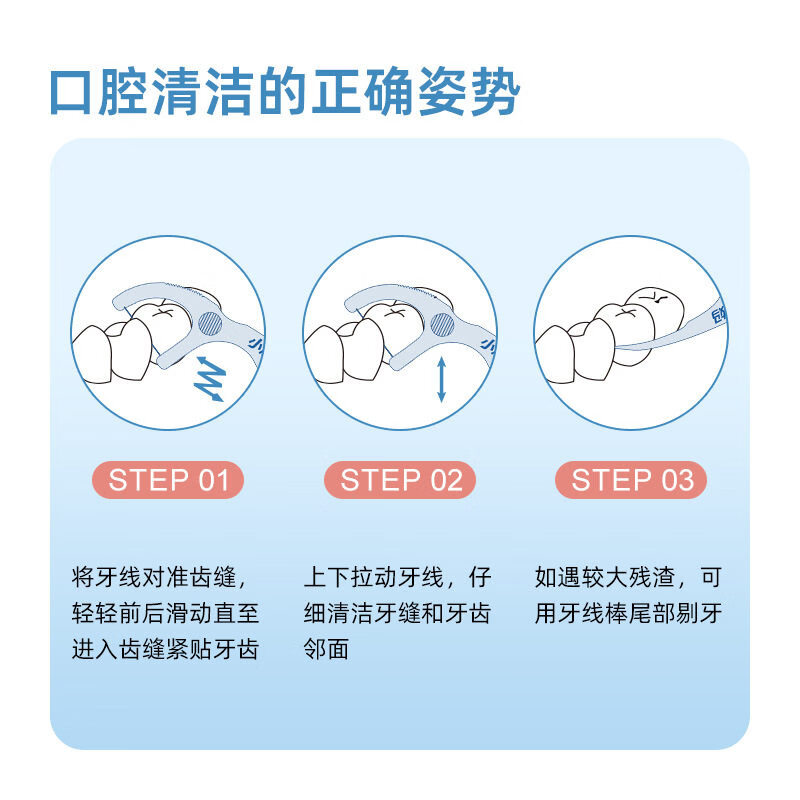 口腔清洁的正确姿势

STEP 01

将牙线对准齿缝，轻轻前后滑动直至进入齿缝紧贴牙齿

STEP 02

上下拉动牙线，仔细清洁牙缝和牙齿邻面

STEP 03

如遇较大残渣，可用牙线棒尾部剔牙