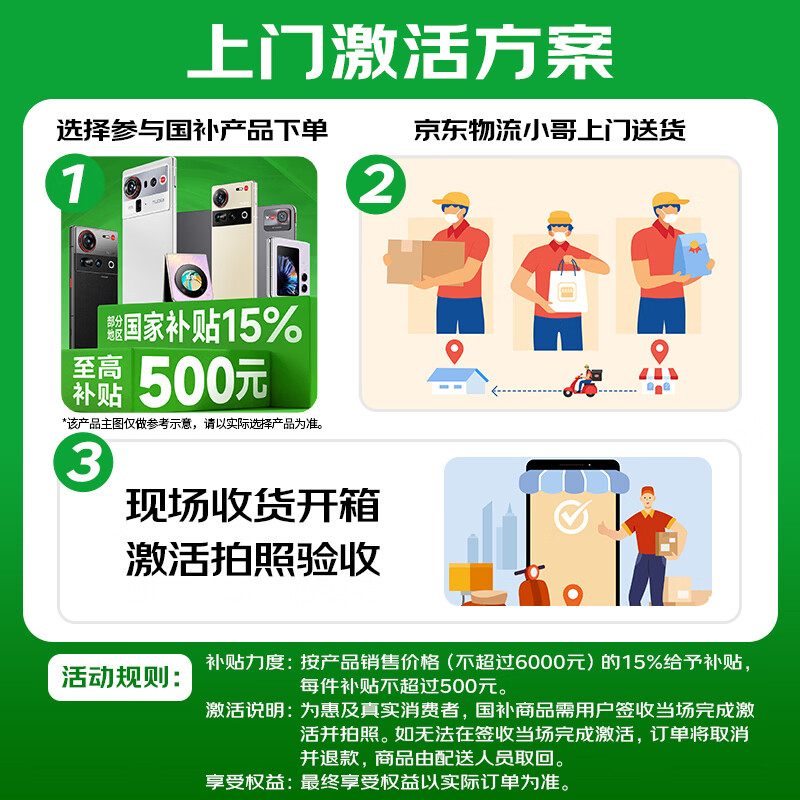 上门激活方案

选择参与国补产品下单

1

部分地区 国家补贴15%

至高补贴 500元

*该产品主图仅做参考示意，请以实际选择产品为准。

京东物流小哥上门送货

2

3

现场收货开箱
激活拍照验收

活动规则：

补贴力度：按产品销售价格（不超过6000元）的15%给予补贴，每件补贴不超过500元。

激活说明：为惠及真实消费者，国补商品需用户签收当场完成激活并拍照。如无法在签收当场完成激活，订单将取消并退款，商品由配送人员取回。

享受权益：最终享受权益以实际订单为准。