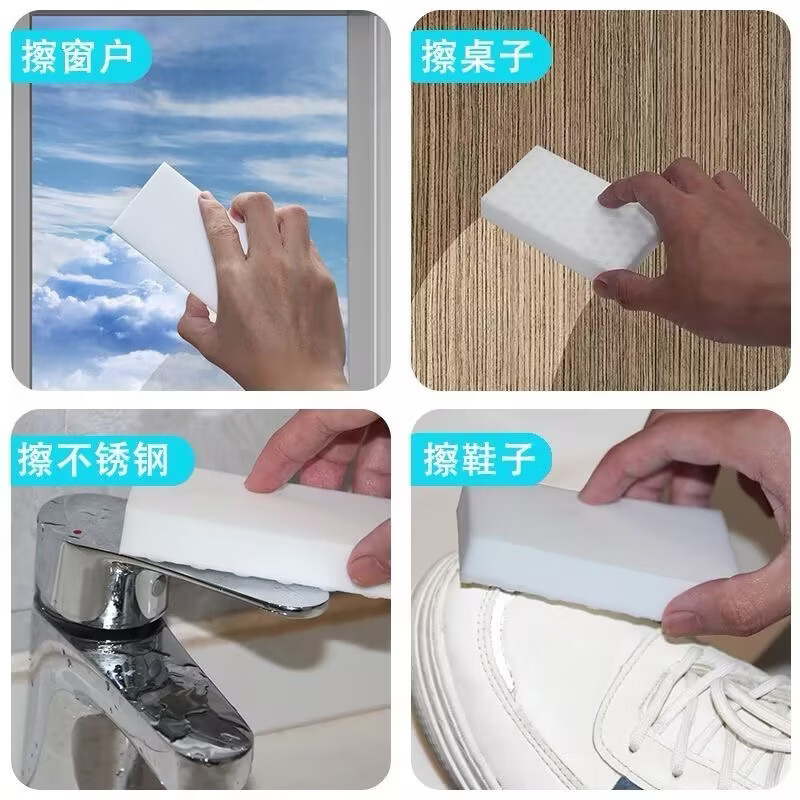 擦窗户

擦桌子

擦不锈钢

擦鞋子