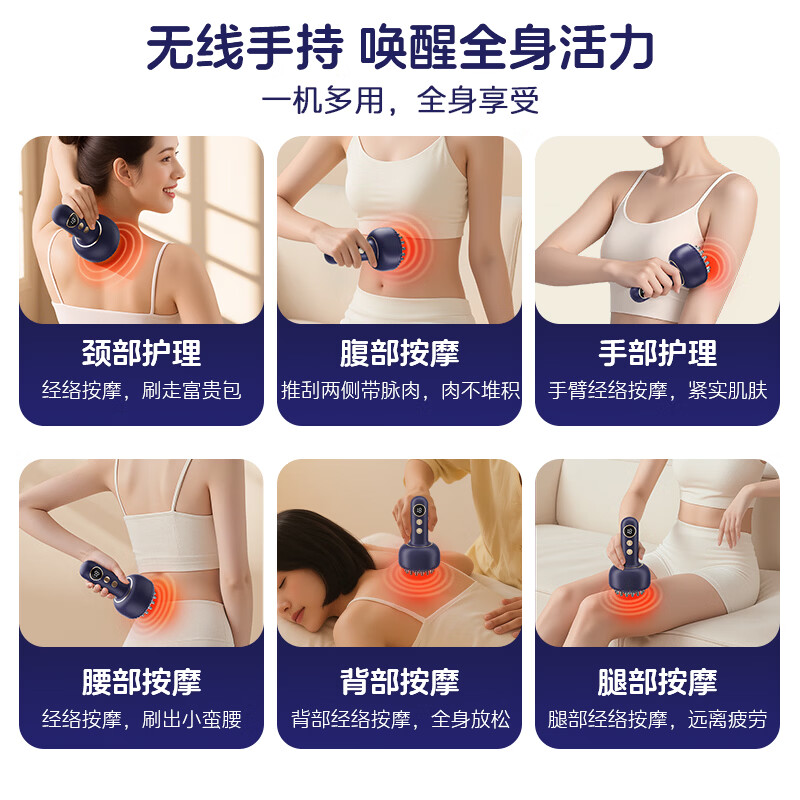 无线手持 唤醒全身活力

一机多用，全身享受

颈部护理
经络按摩，刷走富贵包

腹部按摩
推刮两侧带脉肉，肉不堆积

手部护理
手臂经络按摩，紧实肌肤

腰部按摩
经络按摩，刷出小蛮腰

背部按摩
背部经络按摩，全身放松

腿部按摩
腿部经络按摩，远离疲劳