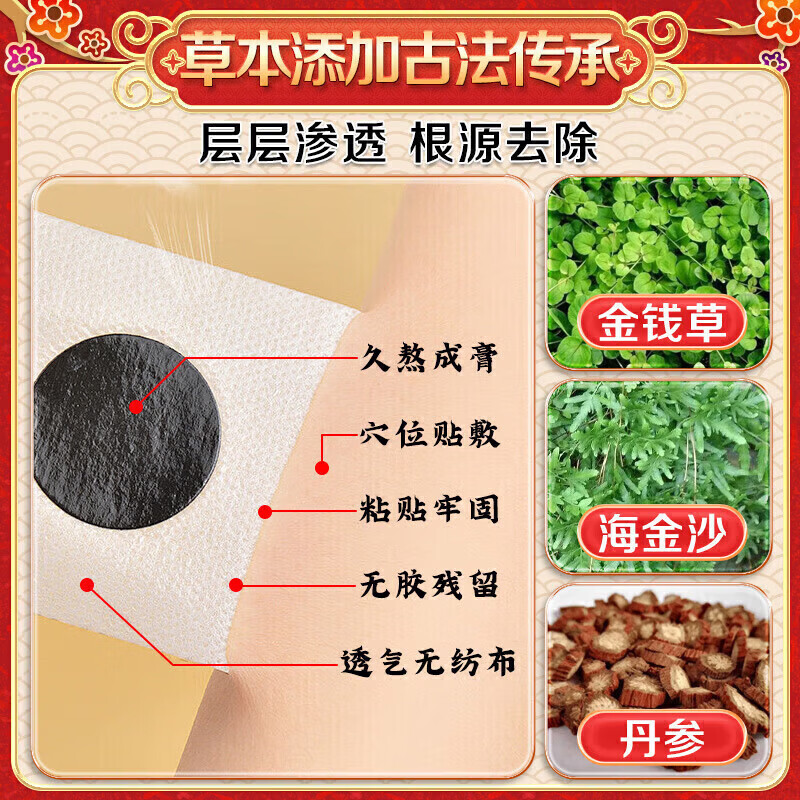 草本添加古法传承

层层渗透 根源去除

久熬成膏

穴位贴敷

粘贴牢固

无胶残留

透气无纺布

金钱草

海金沙

丹参