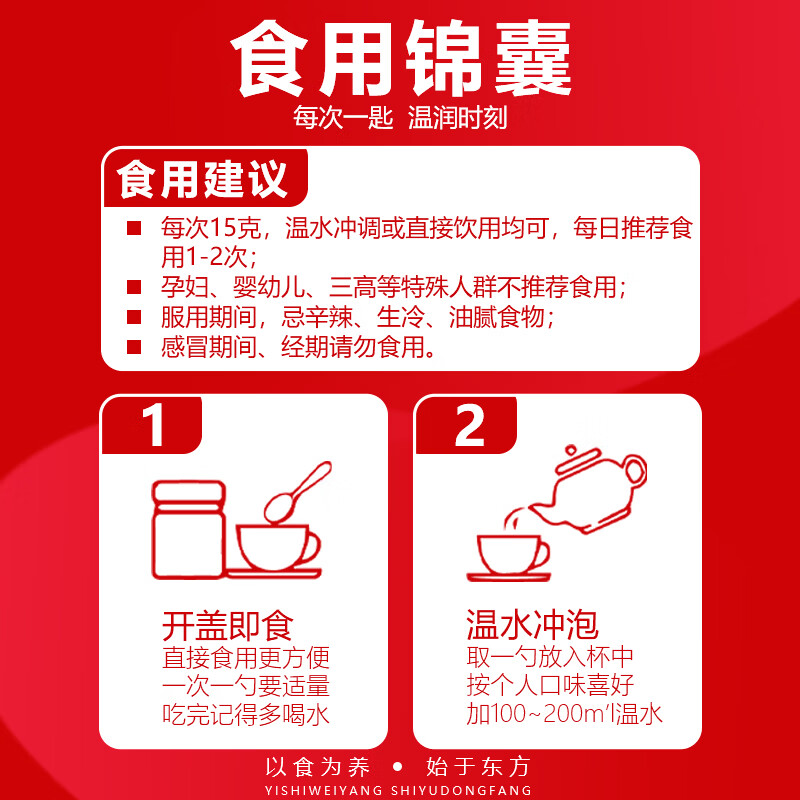 食用锦囊
每次一匙 温润时刻

食用建议
■ 每次15克，温水冲调或直接饮用均可，每日推荐食用1-2次；
■ 孕妇、婴幼儿、三高等特殊人群不推荐食用；
■ 服用期间，忌辛辣、生冷、油腻食物；
■ 感冒期间、经期请勿食用。

1
开盖即食
直接食用更方便
一次一勺要适量
吃完记得多喝水

2
温水冲泡
取一勺放入杯中
按个人口味喜好
加100~200m'l温水

以食为养 • 始于东方
YISHIWEIYANG SHIYUDONGFANG