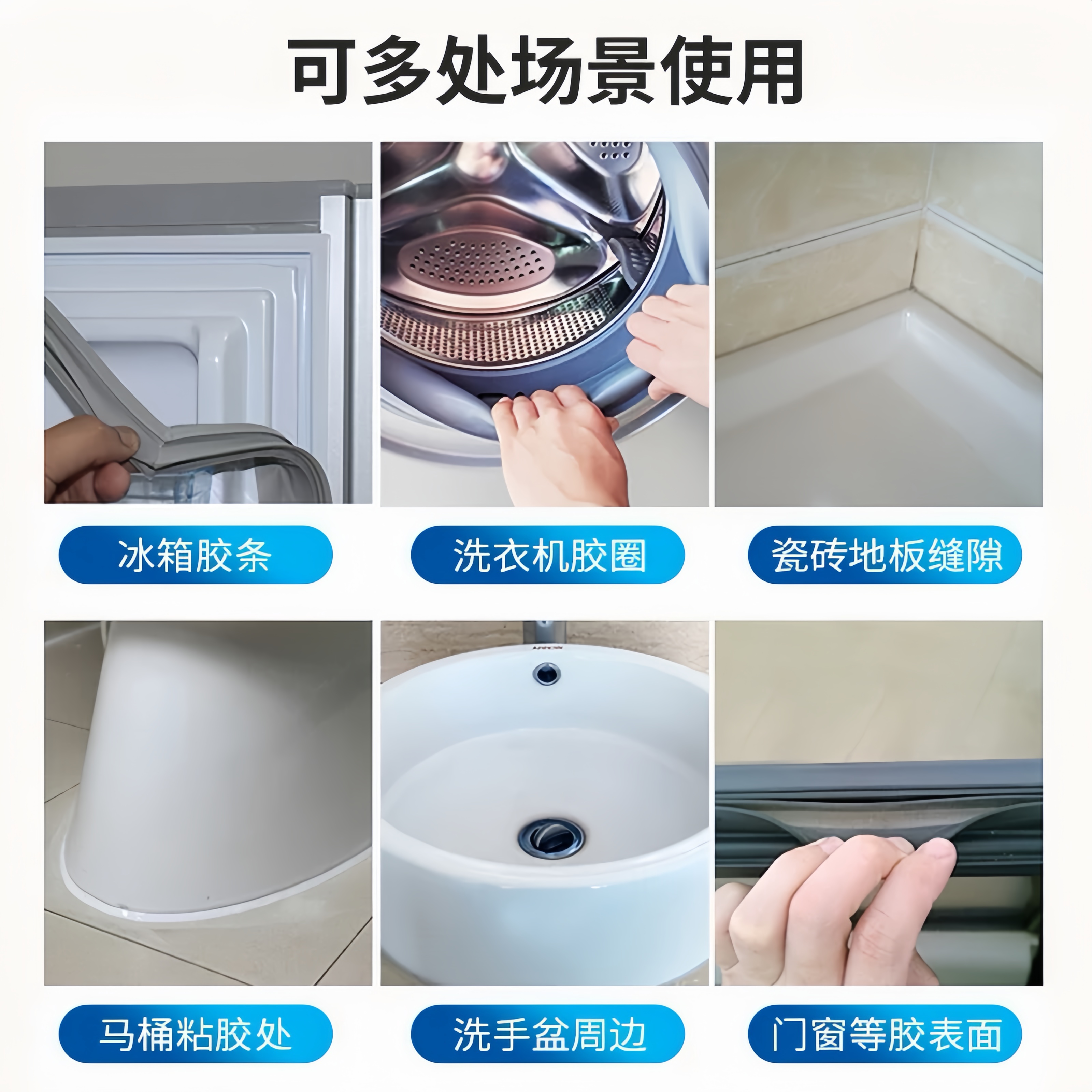 可多处场景使用

冰箱胶条

洗衣机胶圈

瓷砖地板缝隙

马桶粘胶处

洗手盆周边

门窗等胶表面