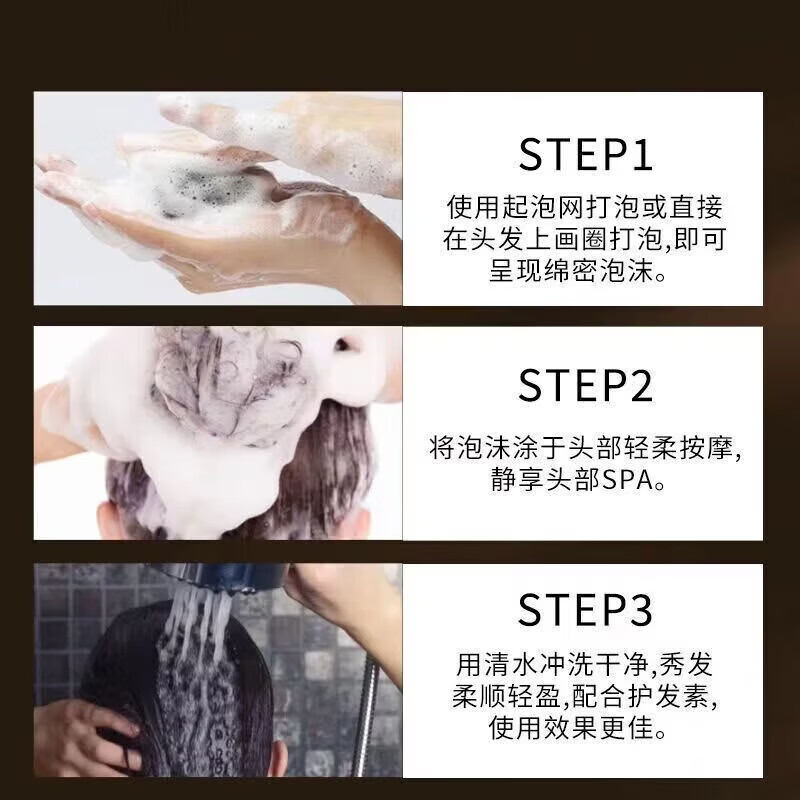 STEP1
使用起泡网打泡或直接在头发上画圈打泡,即可呈现绵密泡沫。

STEP2
将泡沫涂于头部轻柔按摩,静享头部SPA。

STEP3
用清水冲洗干净,秀发柔顺轻盈,配合护发素,使用效果更佳。