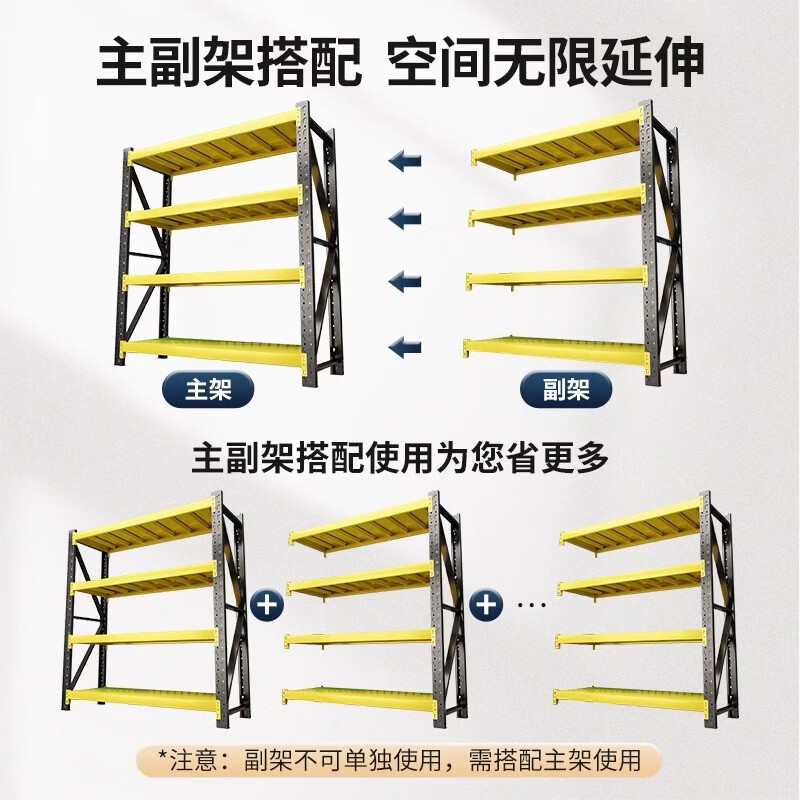 主副架搭配 空间无限延伸

主架

副架

主副架搭配使用为您省更多

+

+ ···

*注意：副架不可单独使用，需搭配主架使用