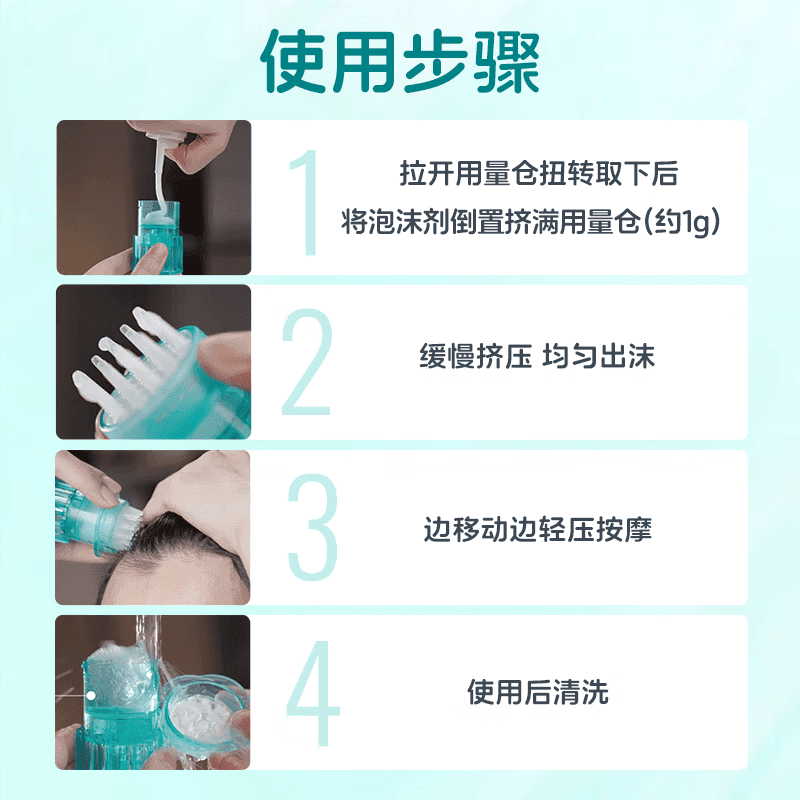 使用步骤

1
拉开用量仓扭转取下后
将泡沫剂倒置挤满用量仓(约1g)

2
缓慢挤压 均匀出沫

3
边移动边轻压按摩

4
使用后清洗