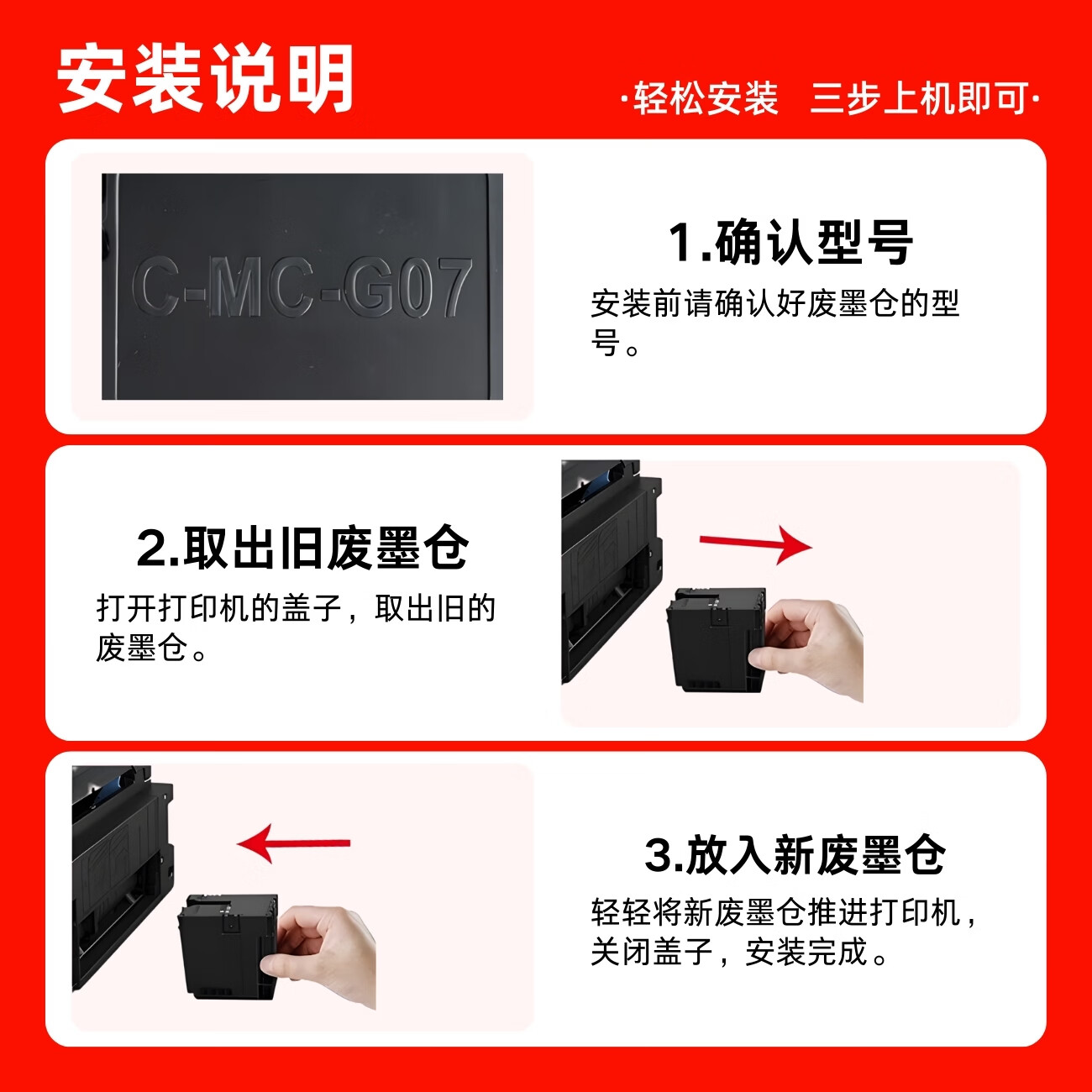 安装说明

·轻松安装 三步上机即可·

C-MC-G07

1.确认型号

安装前请确认好废墨仓的型号。

2.取出旧废墨仓

打开打印机的盖子，取出旧的废墨仓。

3.放入新废墨仓

轻轻将新废墨仓推进打印机，关闭盖子，安装完成。