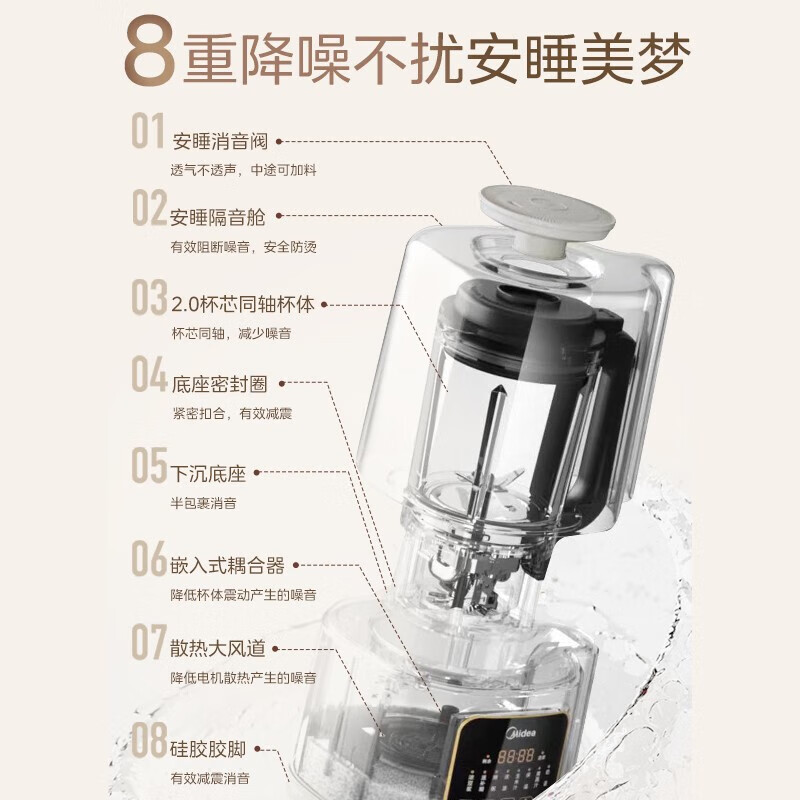 8重降噪不扰安睡美梦

01 安睡消音阀
透气不透声，中途可加料

02 安睡隔音舱
有效阻断噪音，安全防烫

03 2.0杯芯同轴杯体
杯芯同轴，减少噪音

04 底座密封圈
紧密扣合，有效减震

05 下沉底座
半包裹消音

06 嵌入式耦合器
降低杯体震动产生的噪音

07 散热大风道
降低电机散热产生的噪音

08 硅胶胶脚
有效减震消音

Midea
88:88