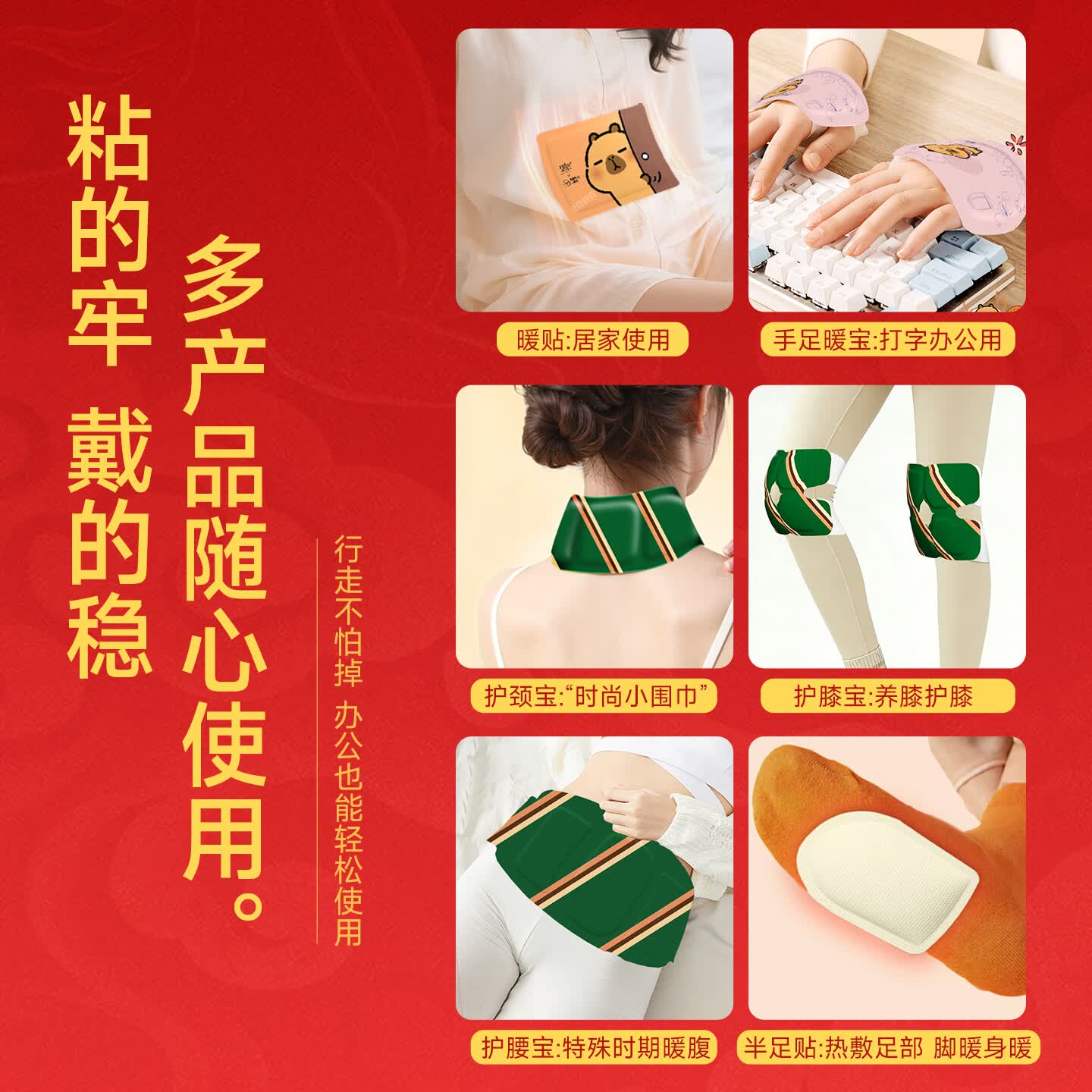 粘的牢 戴的稳

多产品随心使用。

行走不怕掉 办公也能轻松使用

暖贴:居家使用

手足暖宝:打字办公用

护颈宝:“时尚小围巾”

护膝宝:养膝护膝

护腰宝:特殊时期暖腹

半足贴:热敷足部 脚暖身暖