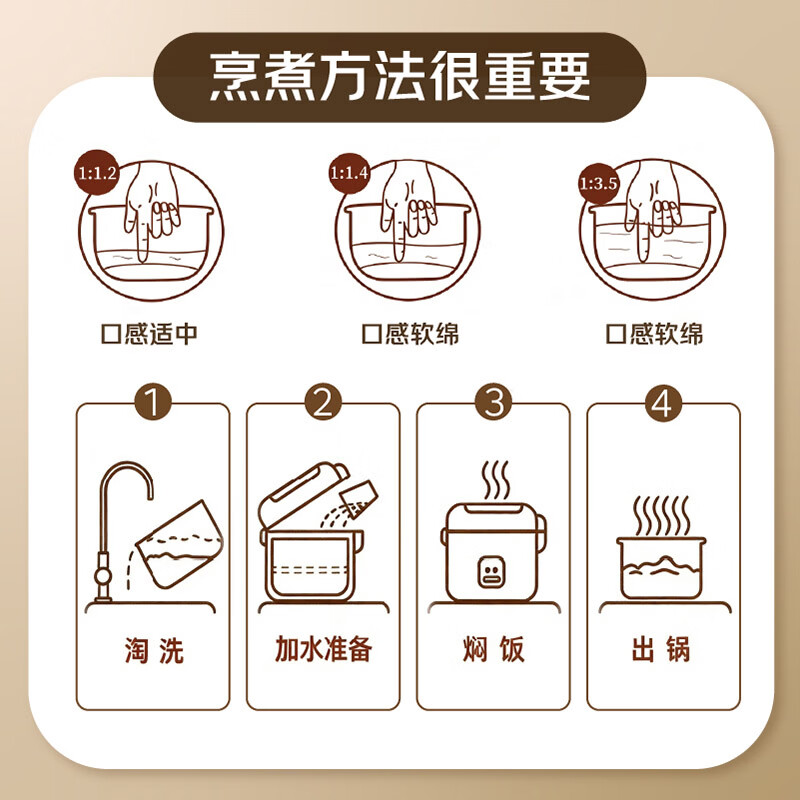 烹煮方法很重要

1:1.2

口感适中

1:1.4

口感软绵

1:3.5

口感软绵

1

淘洗

2

加水准备

3

焖饭

4

出锅