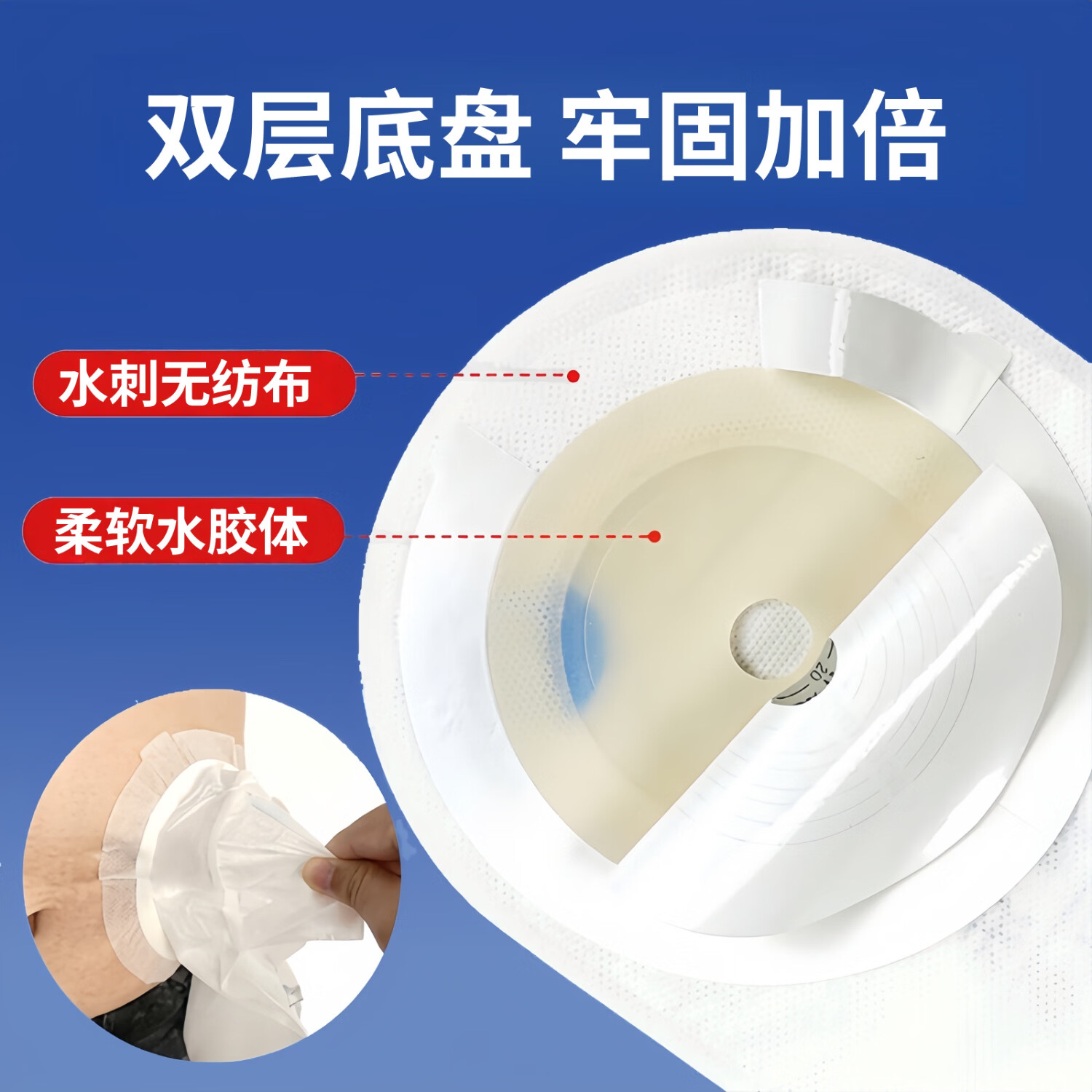 双层底盘 牢固加倍

水刺无纺布

柔软水胶体

20