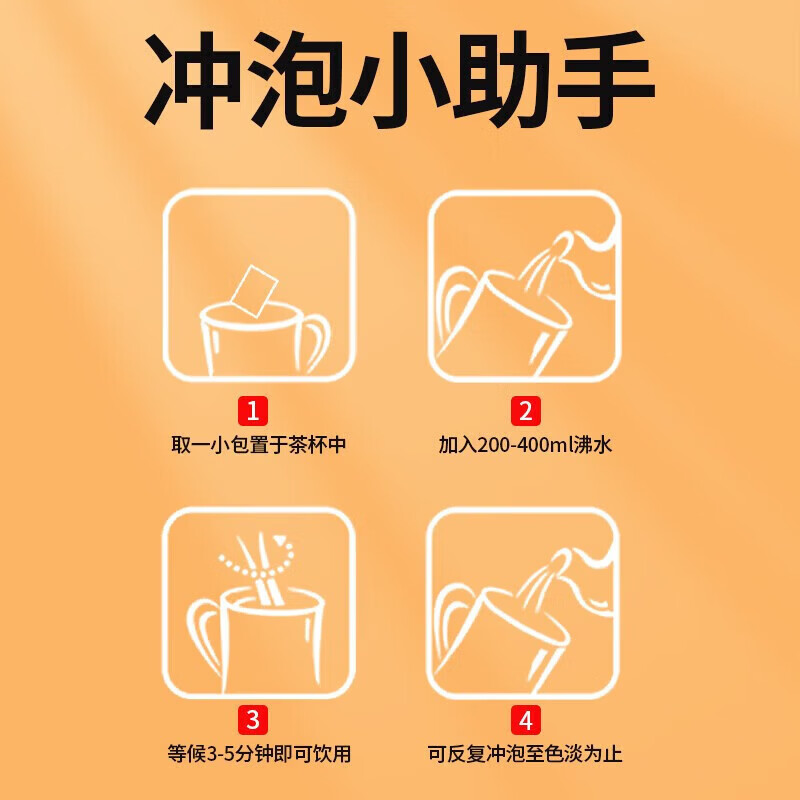 冲泡小助手

1
取一小包置于茶杯中

2
加入200-400ml沸水

3
等候3-5分钟即可饮用

4
可反复冲泡至色淡为止