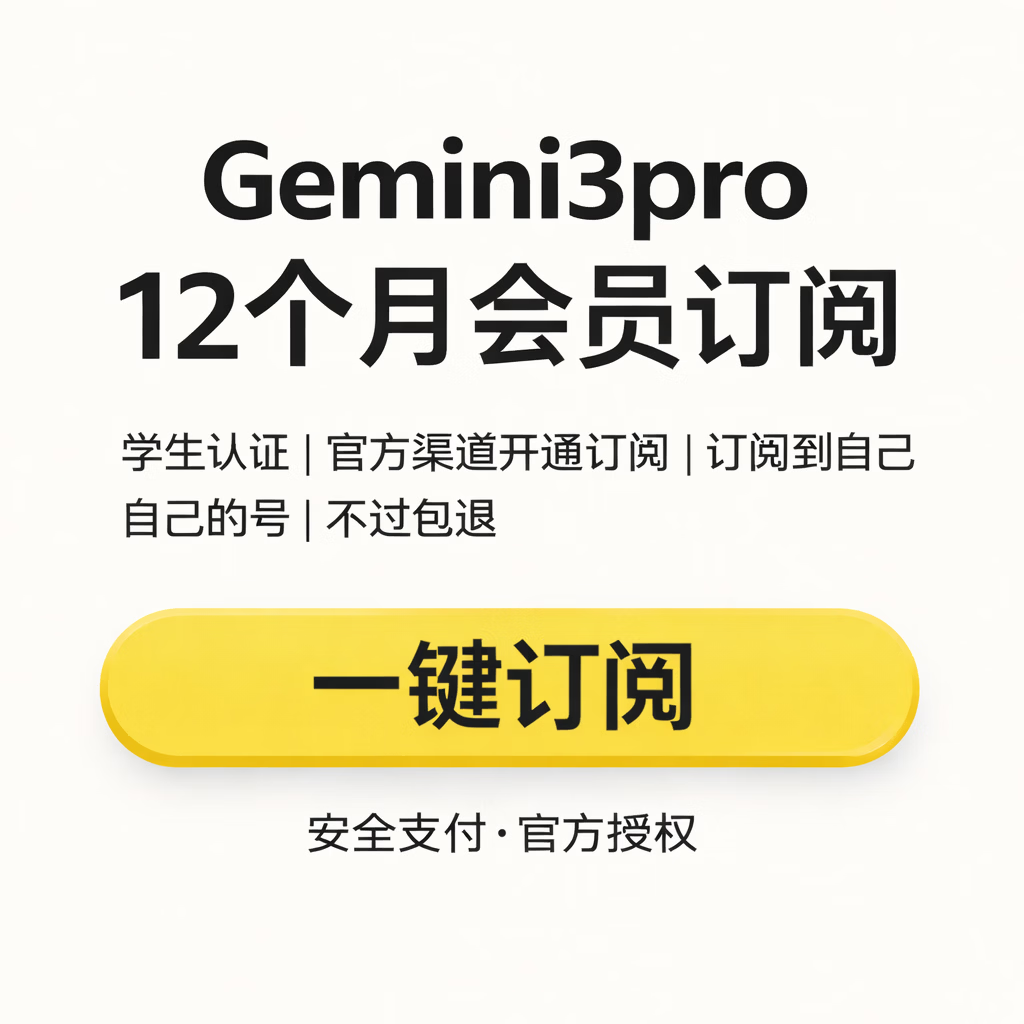 Gemini3pro
12个月会员订阅

学生认证 | 官方渠道开通订阅 | 订阅到自己自己的号 | 不过包退

一键订阅

安全支付·官方授权