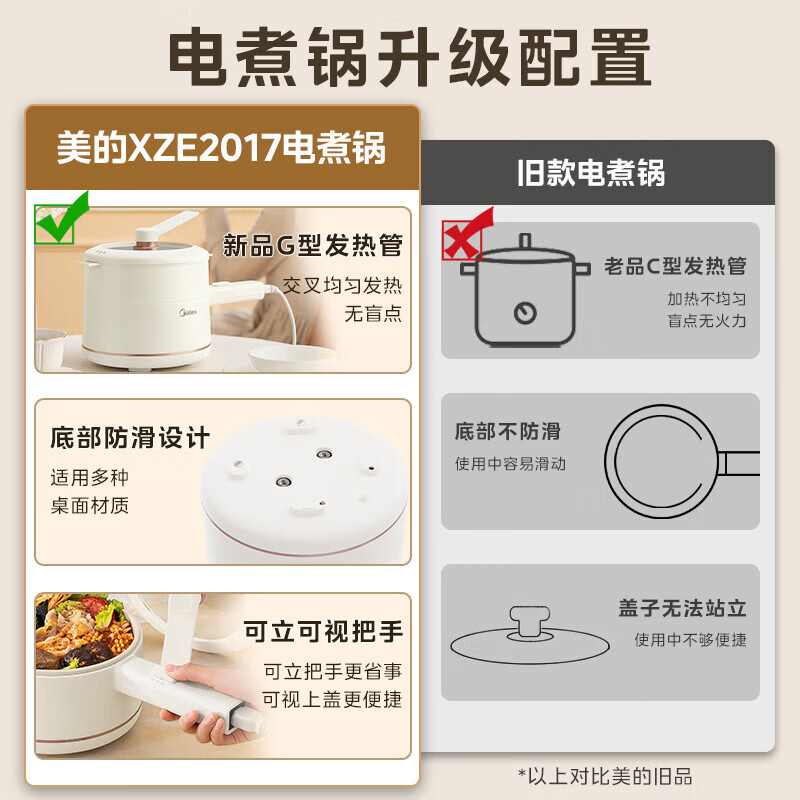 电煮锅升级配置

美的XZE2017电煮锅

新品G型发热管
交叉均匀发热
无盲点

Midea

底部防滑设计
适用多种
桌面材质

可立可视把手
可立把手更省事
可视上盖更便捷

旧款电煮锅

老品C型发热管
加热不均匀
盲点无火力

底部不防滑
使用中容易滑动

盖子无法站立
使用中不够便捷

*以上对比美的旧品