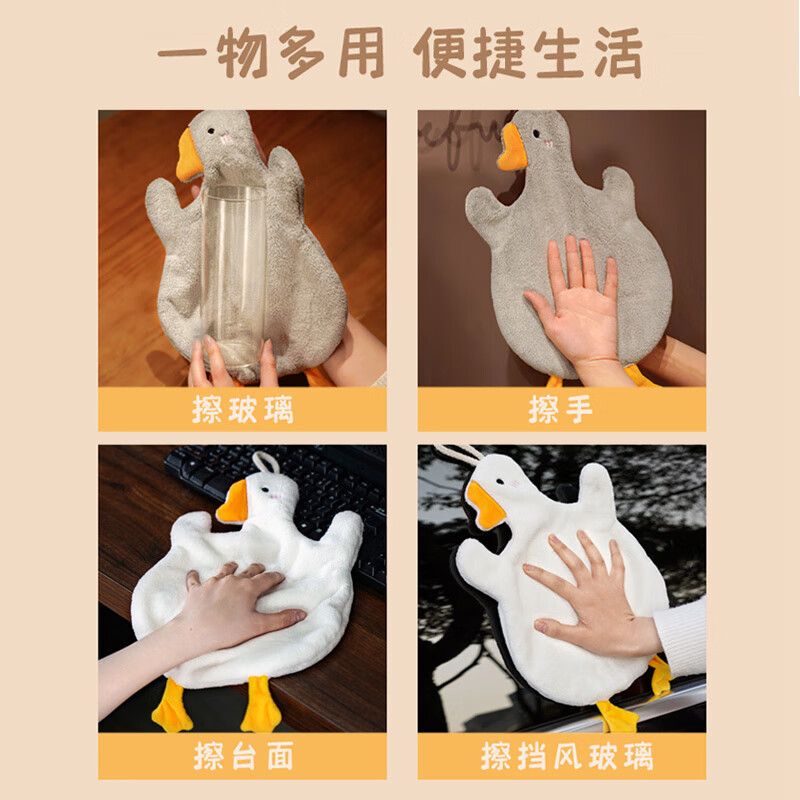 一物多用 便捷生活

擦玻璃

擦手

擦台面

擦挡风玻璃